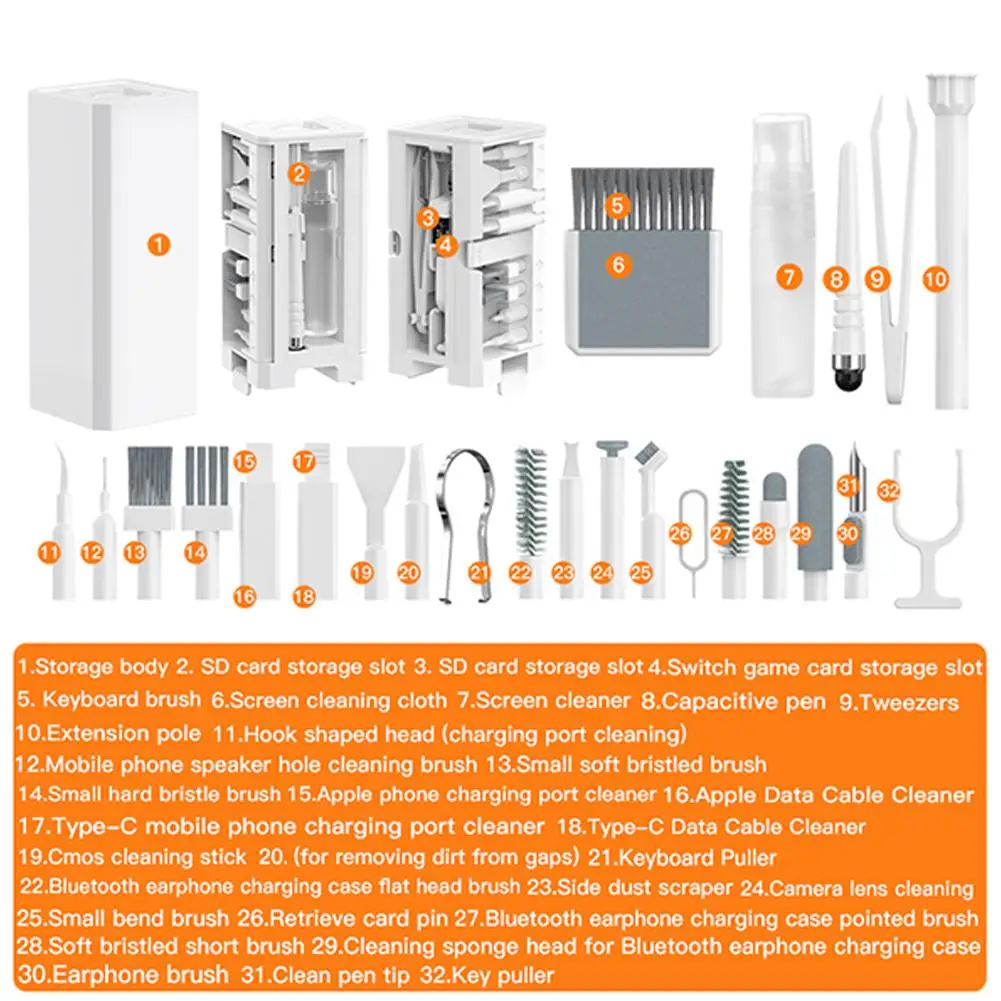 1
2
3
4
5
6
7
8
9
10
11
12
13
14
15
16
17
18
19
20
21
22
23
24
25
26
27
28
29
30
31
32

1.Storage body 2. SD card storage slot 3. SD card storage slot 4.Switch game card storage slot 5. Keyboard brush 6.Screen cleaning cloth 7.Screen cleaner 8.Capacitive pen 9.Tweezers 10.Extension pole 11.Hook shaped head (charging port cleaning) 12.Mobile phone speaker hole cleaning brush 13.Small soft bristled brush 14.Small hard bristle brush 15.Apple phone charging port cleaner 16.Apple Data Cable Cleaner 17.Type-C mobile phone charging port cleaner 18.Type-C Data Cable Cleaner 19.Cmos cleaning stick 20. (for removing dirt from gaps) 21.Keyboard Puller 22.Bluetooth earphone charging case flat head brush 23.Side dust scraper 24.Camera lens cleaning 25.Small bend brush 26.Retrieve card pin 27.Bluetooth earphone charging case pointed brush 28.Soft bristled short brush 29.Cleaning sponge head for Bluetooth earphone charging case 30.Earphone brush 31.Clean pen tip 32.Key puller