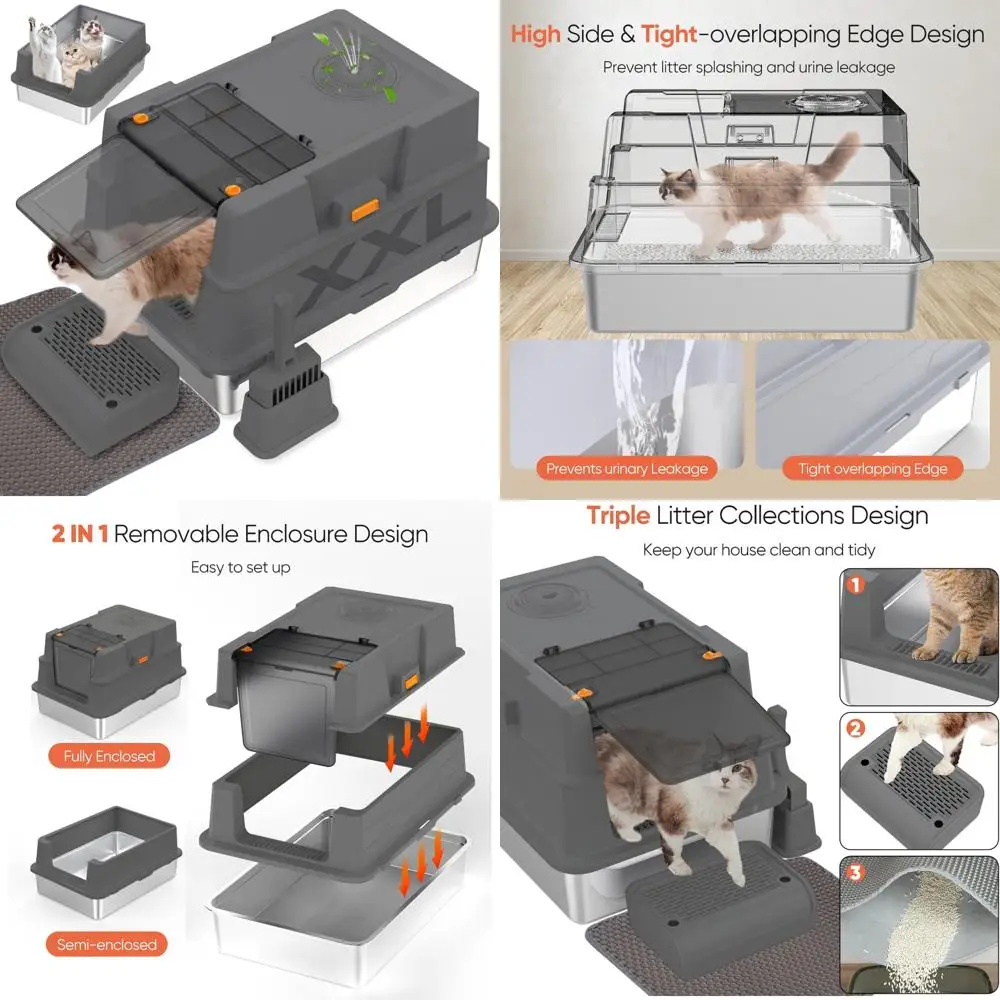 XXL

High Side & Tight-overlapping Edge Design
Prevent litter splashing and urine leakage

Prevents urinary Leakage

Tight overlapping Edge

2 IN 1 Removable Enclosure Design
Easy to set up

Fully Enclosed

Semi-enclosed

Triple Litter Collections Design
Keep your house clean and tidy

1

2

3