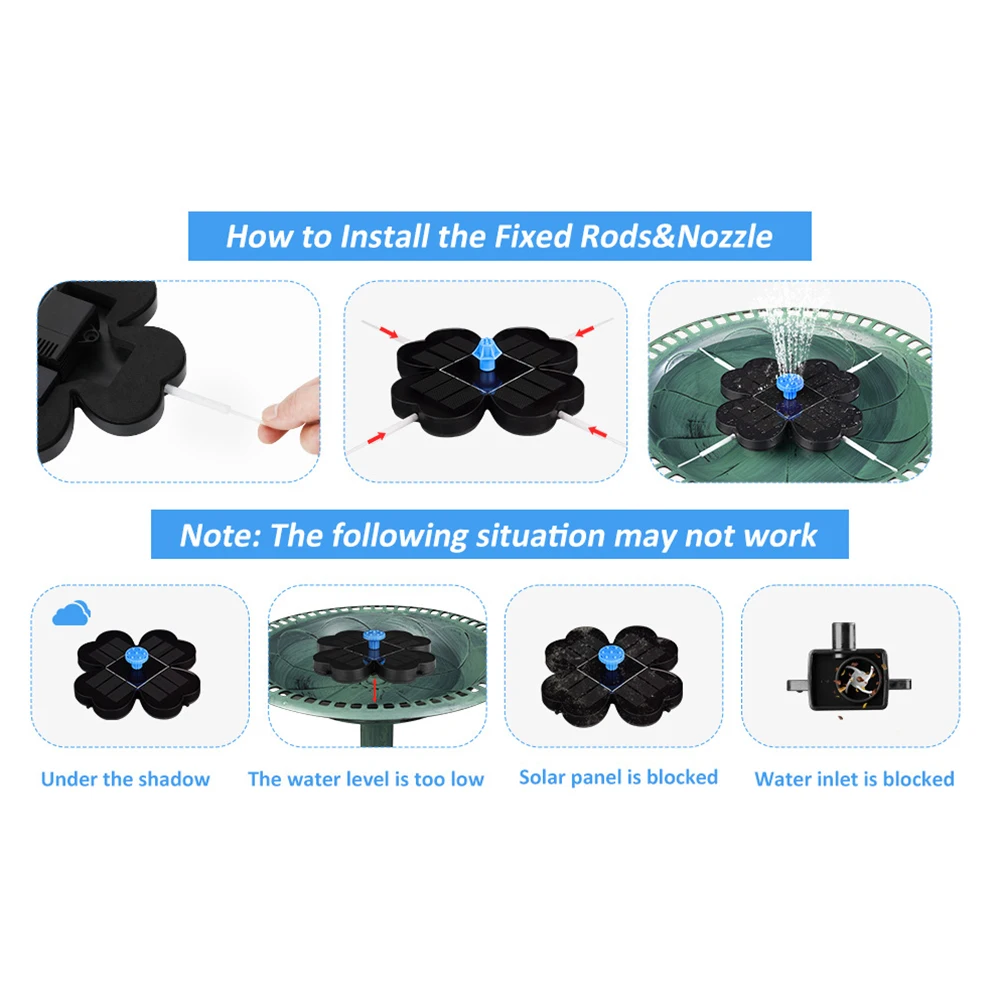 How to Install the Fixed Rods&Nozzle

Note: The following situation may not work

Under the shadow

The water level is too low

Solar panel is blocked

Water inlet is blocked