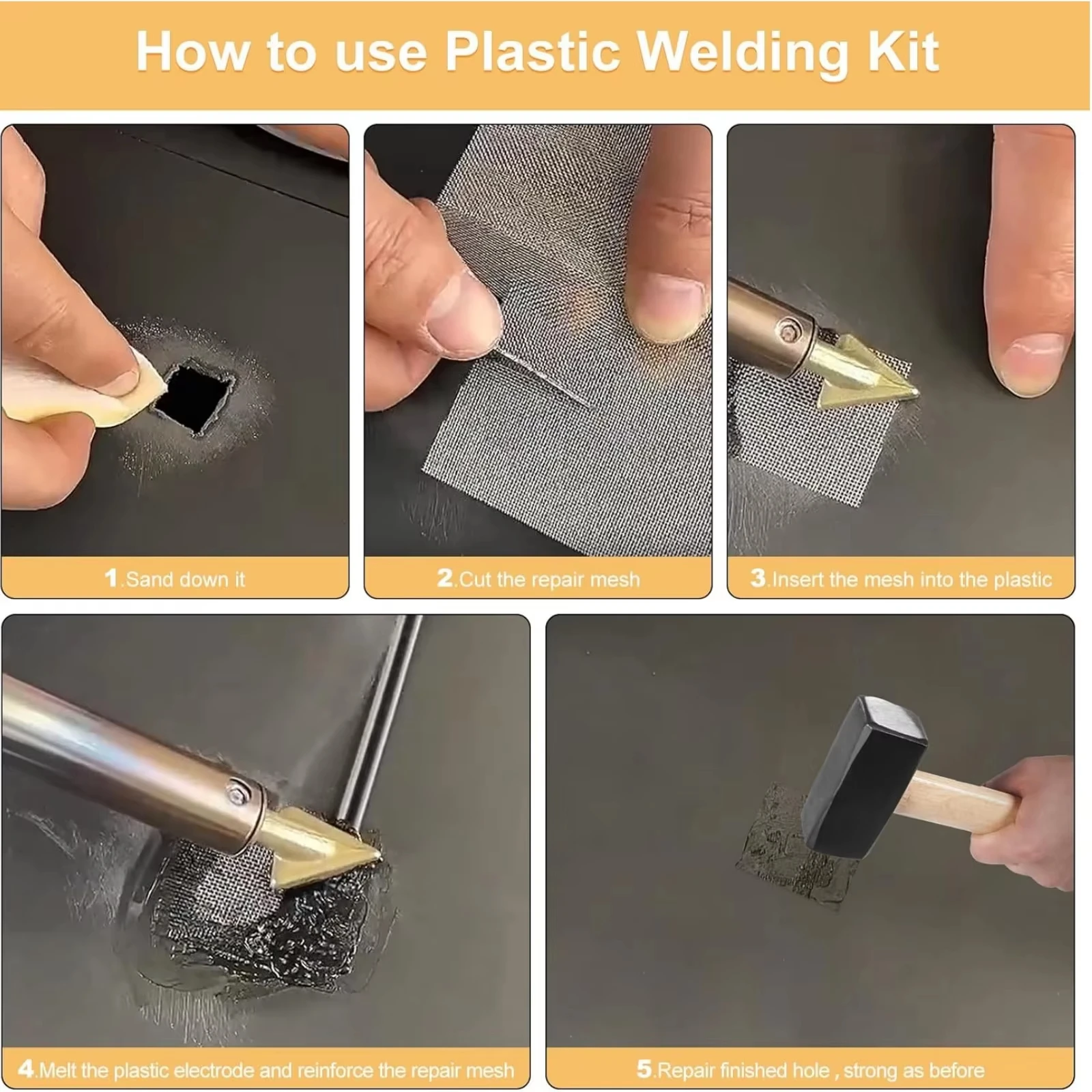 How to use Plastic Welding Kit

1.Sand down it

2.Cut the repair mesh

3.Insert the mesh into the plastic

4.Melt the plastic electrode and reinforce the repair mesh

5.Repair finished hole , strong as before