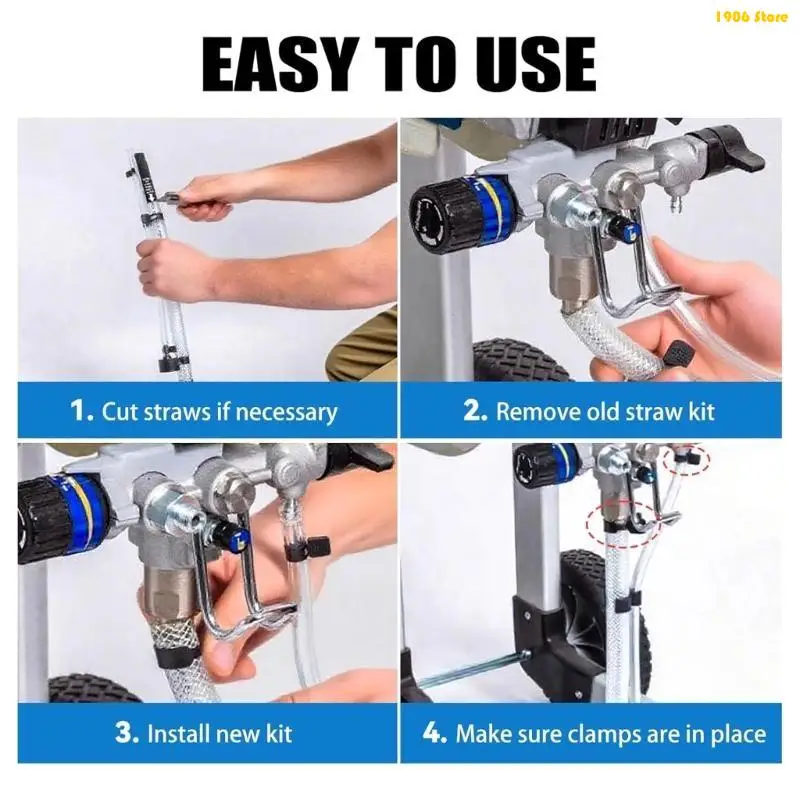 1906 Store

EASY TO USE

1. Cut straws if necessary

2. Remove old straw kit

3. Install new kit

4. Make sure clamps are in place