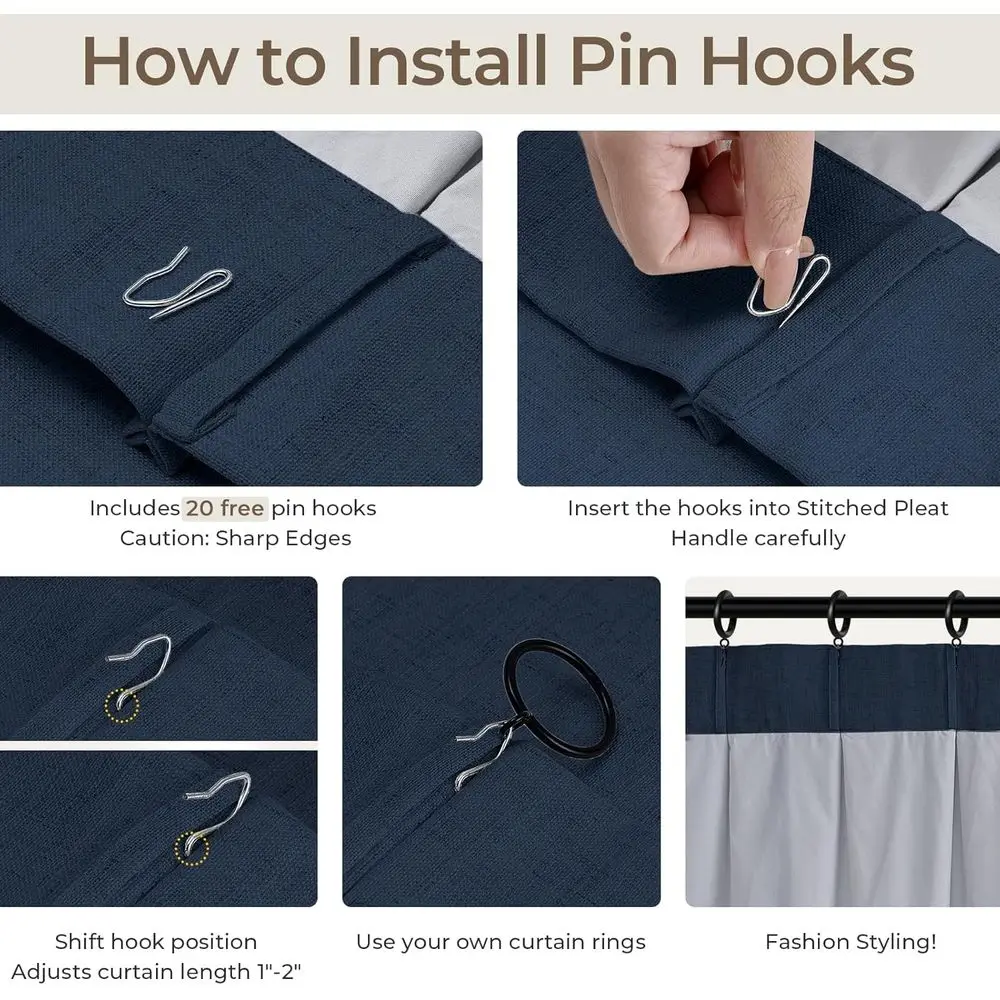 How to Install Pin Hooks

Includes 20 free pin hooks
Caution: Sharp Edges

Insert the hooks into Stitched Pleat
Handle carefully

Shift hook position
Adjusts curtain length 1"-2"

Use your own curtain rings

Fashion Styling!