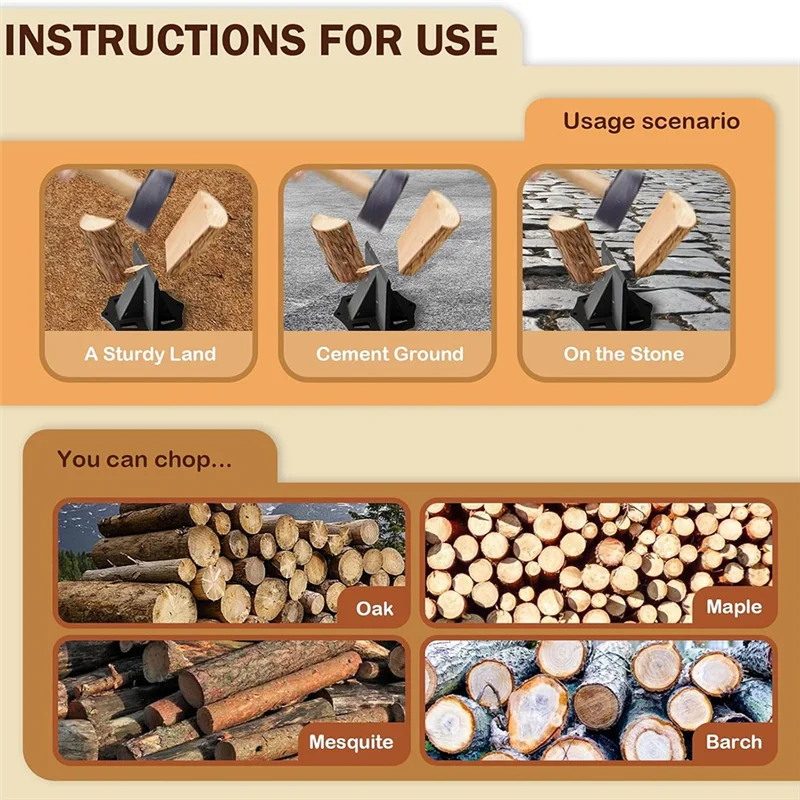 INSTRUCTIONS FOR USE

Usage scenario

A Sturdy Land

Cement Ground

On the Stone

You can chop...

Oak

Maple

Mesquite

Barch