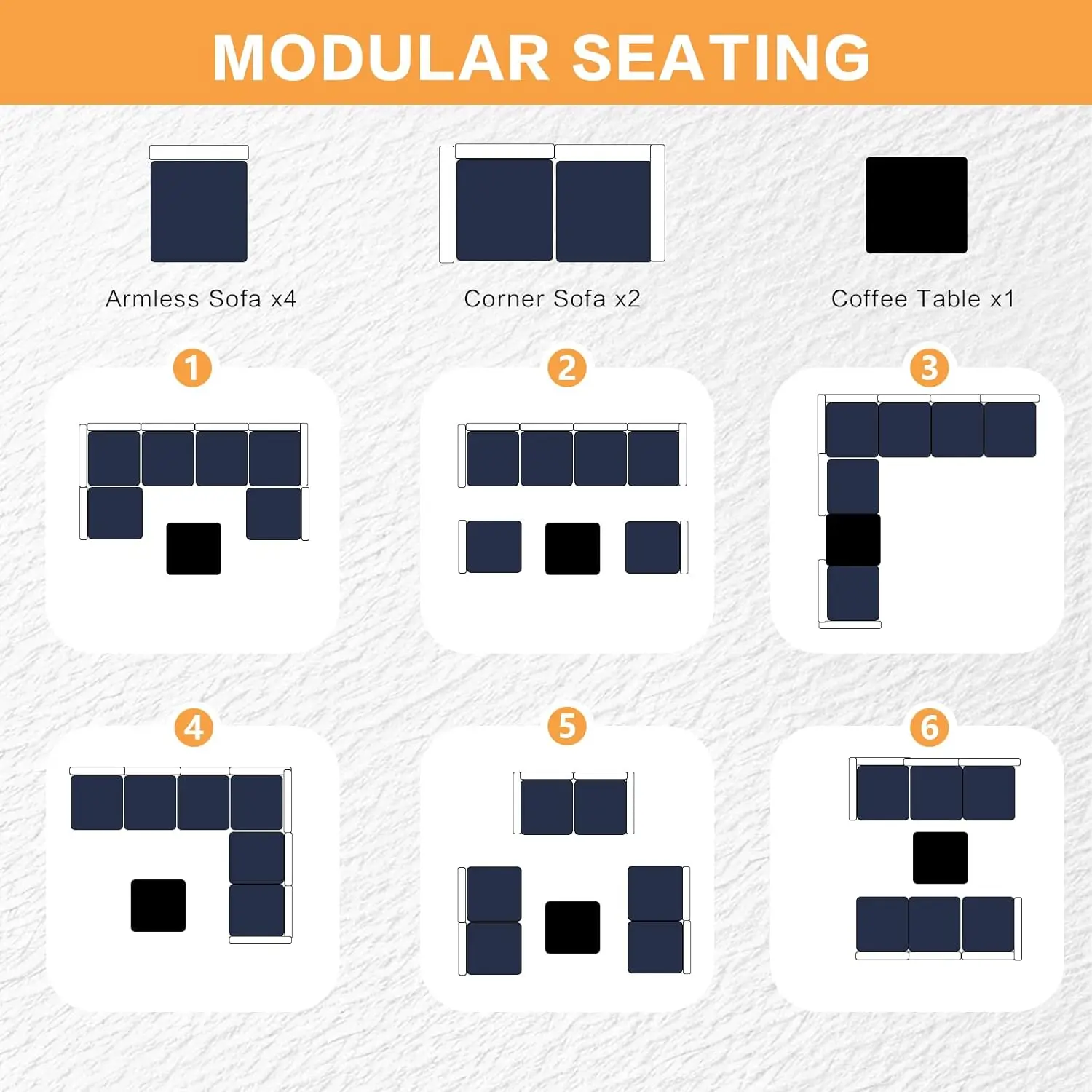 MODULAR SEATING

Armless Sofa x4

Corner Sofa x2

Coffee Table x1

1

2

3

4

5

6