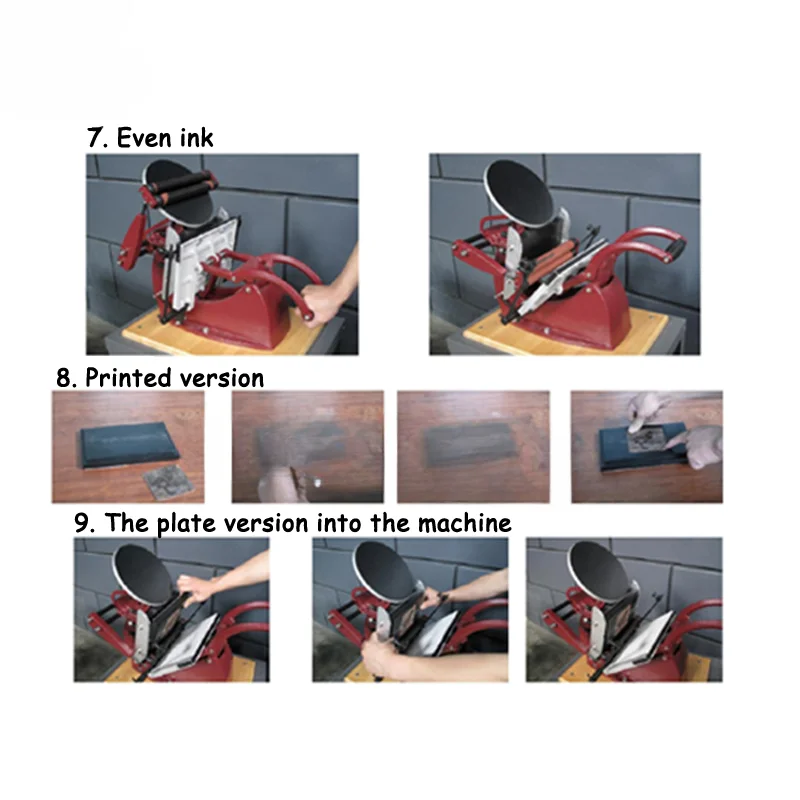 7. Even ink

8. Printed version

9. The plate version into the machine