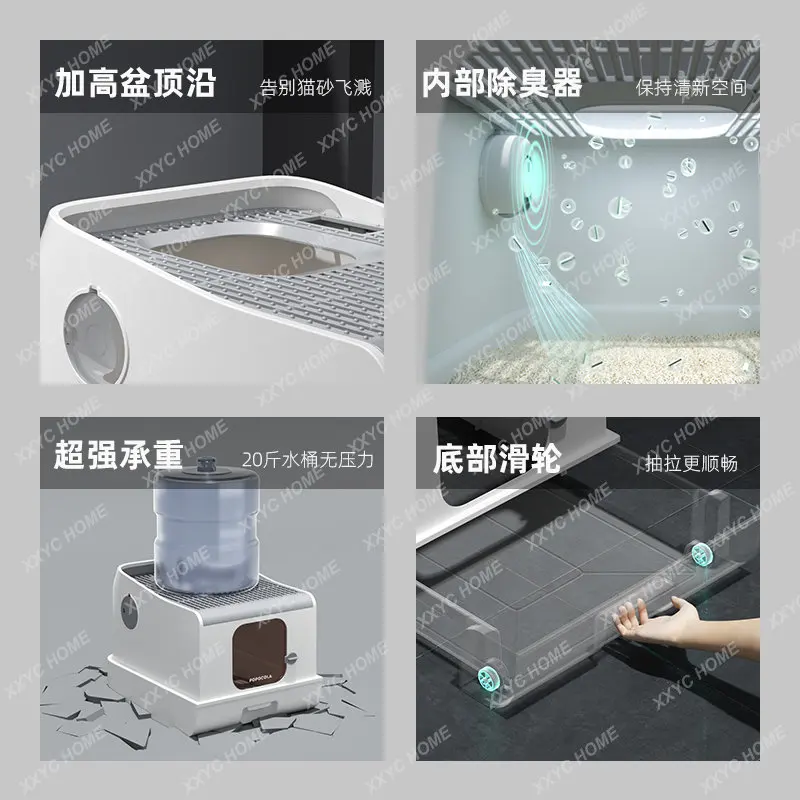 加高盆顶沿 告别猫砂飞溅

内部除臭器 保持清新空间

超强承重 20斤水桶无压力

POPOCOLA

底部滑轮 抽拉更顺畅

XXYC HOME