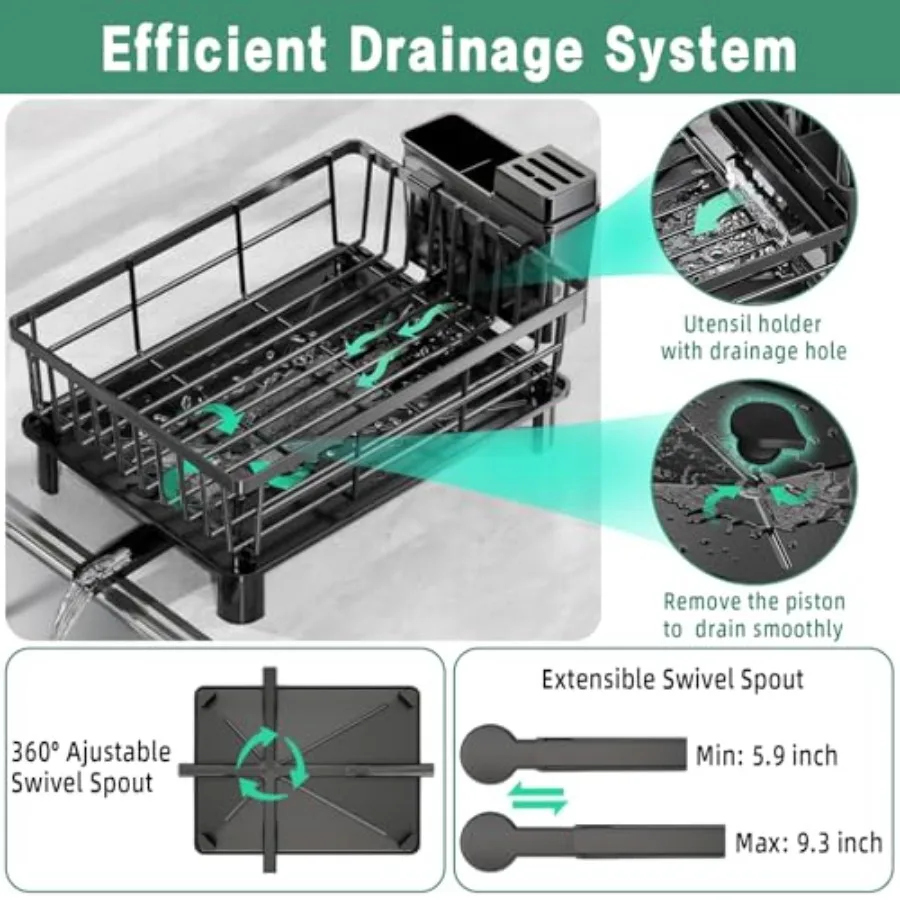 Efficient Drainage System

Utensil holder with drainage hole

Remove the piston to drain smoothly

360° Ajustable Swivel Spout

Extensible Swivel Spout

Min: 5.9 inch

Max: 9.3 inch