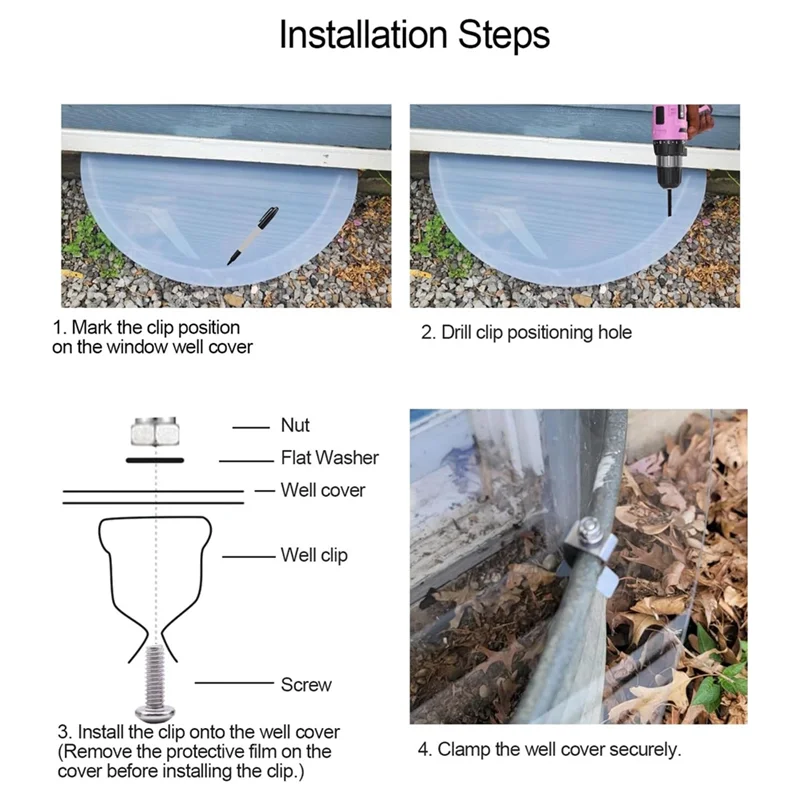 Installation Steps

1. Mark the clip position on the window well cover

2. Drill clip positioning hole

Nut
Flat Washer
Well cover
Well clip
Screw

3. Install the clip onto the well cover (Remove the protective film on the cover before installing the clip.)

4. Clamp the well cover securely.