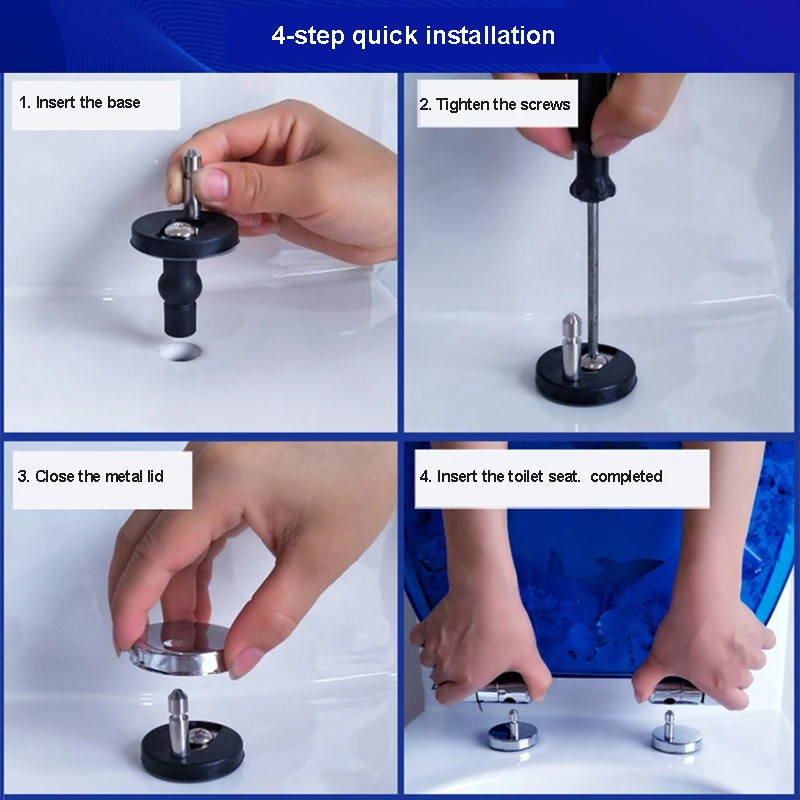 4-step quick installation

1. Insert the base

2. Tighten the screws

3. Close the metal lid

4. Insert the toilet seat. completed