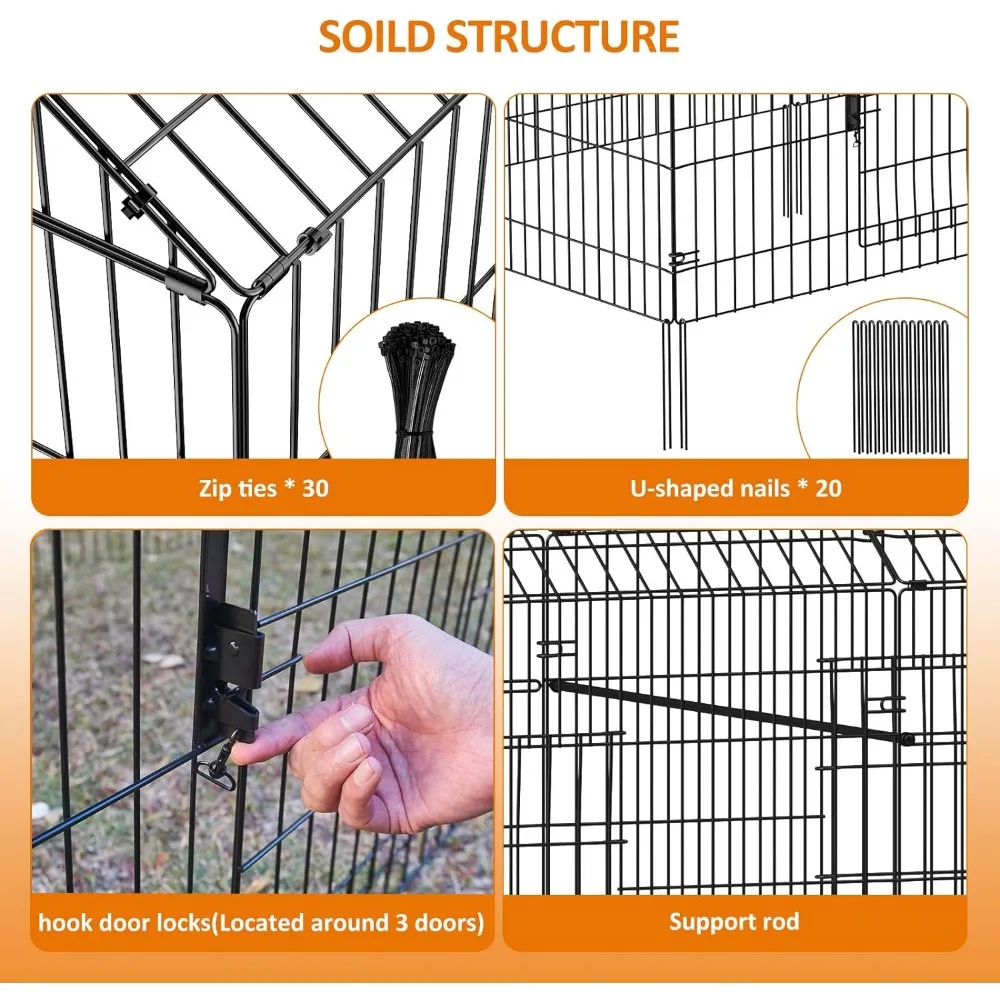 SOILD STRUCTURE

Zip ties * 30

U-shaped nails * 20

hook door locks(Located around 3 doors)

Support rod