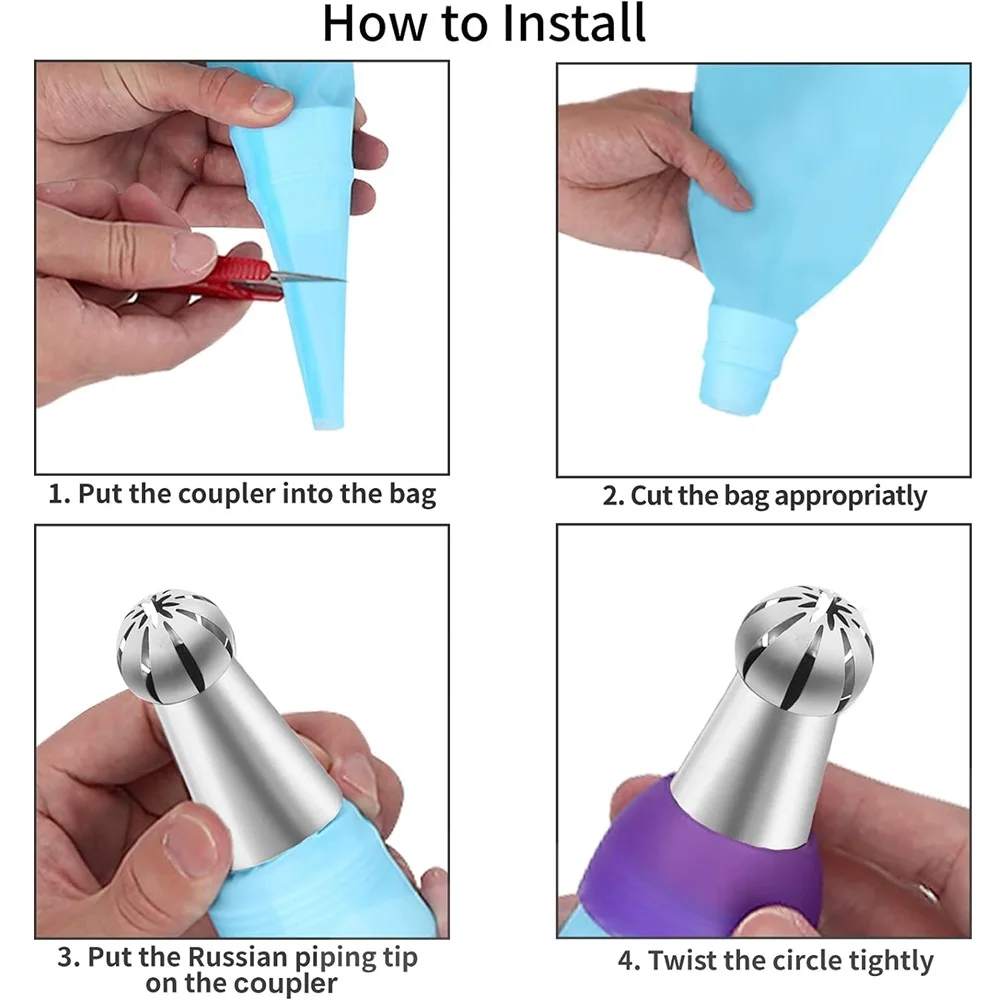 How to Install

1. Put the coupler into the bag

2. Cut the bag appropriatly

3. Put the Russian piping tip on the coupler

4. Twist the circle tightly