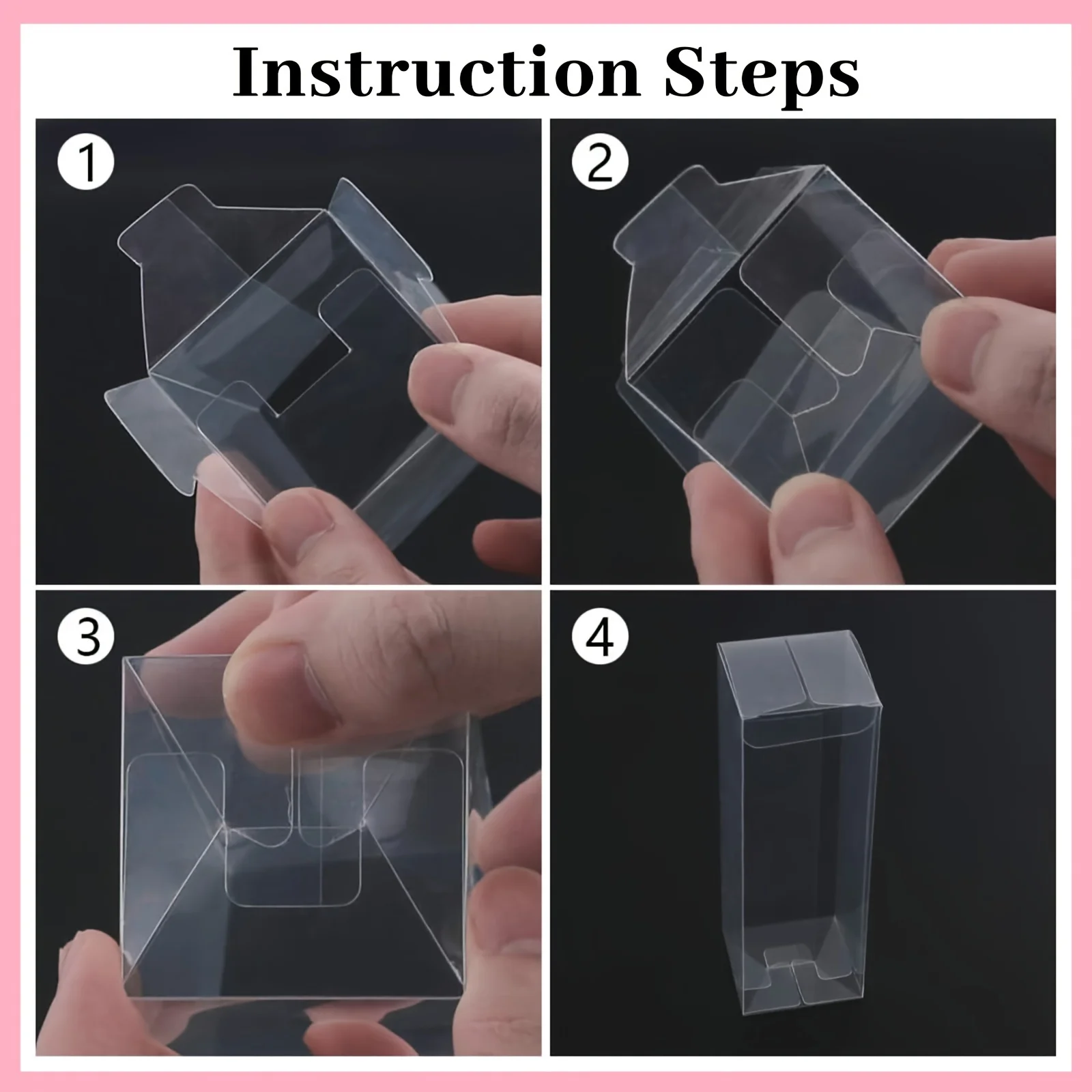 Instruction Steps

1

2

3

4