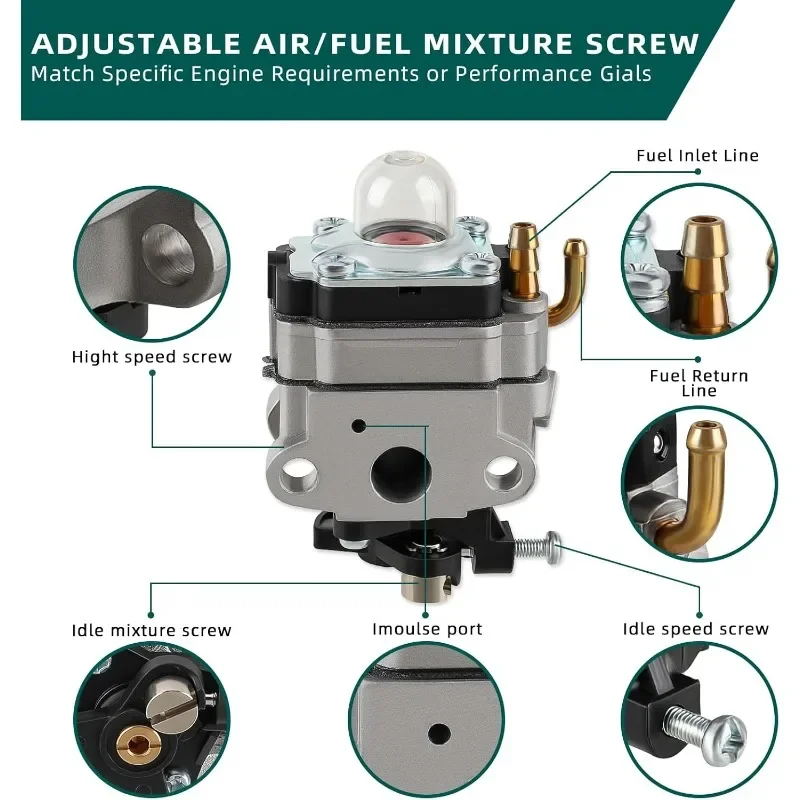 ADJUSTABLE AIR/FUEL MIXTURE SCREW
Match Specific Engine Requirements or Performance Gials

Fuel Inlet Line

Hight speed screw

Fuel Return Line

Idle mixture screw

Imoulse port

Idle speed screw