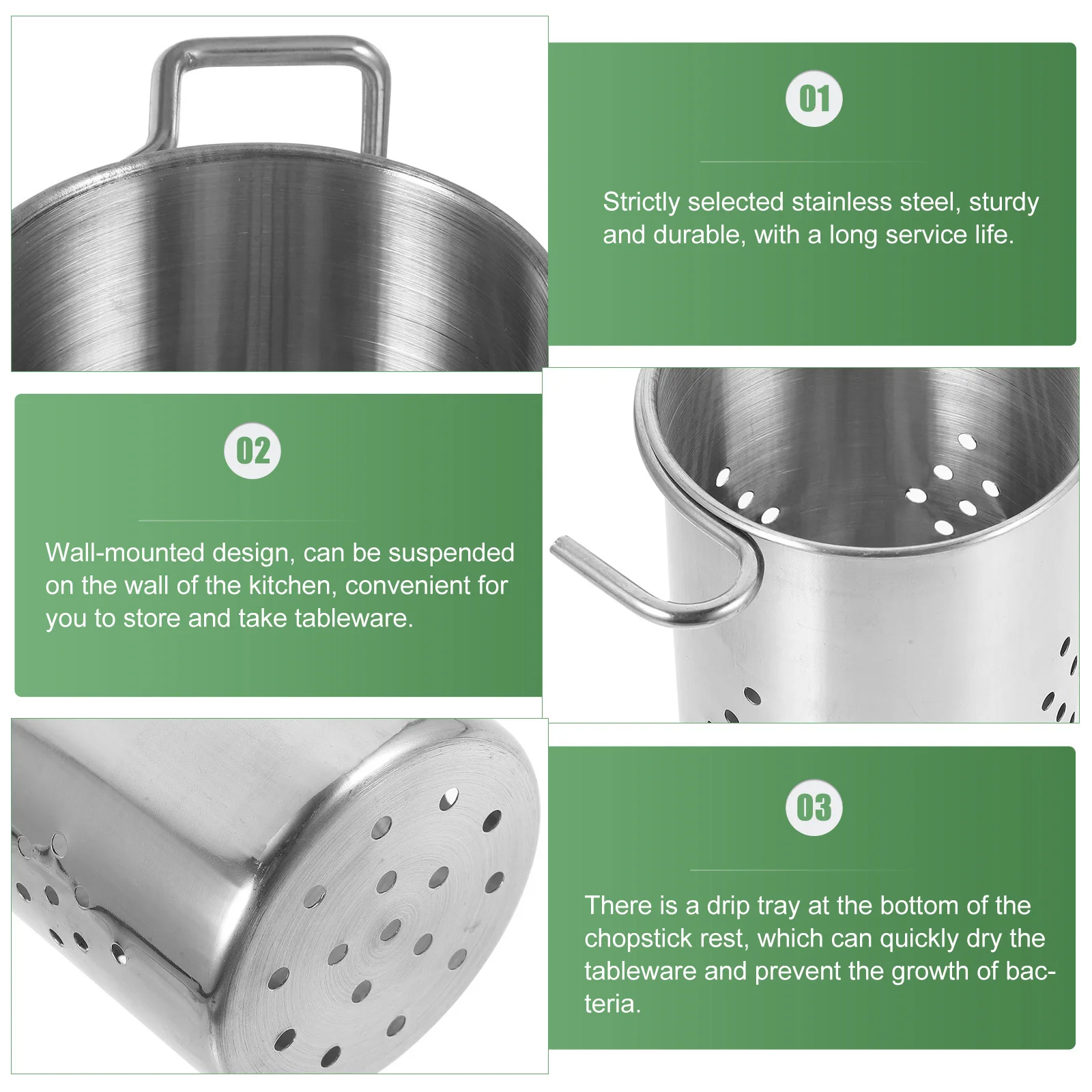 01

Strictly selected stainless steel, sturdy and durable, with a long service life.

02

Wall-mounted design, can be suspended on the wall of the kitchen, convenient for you to store and take tableware.

03

There is a drip tray at the bottom of the chopstick rest, which can quickly dry the tableware and prevent the growth of bacteria.