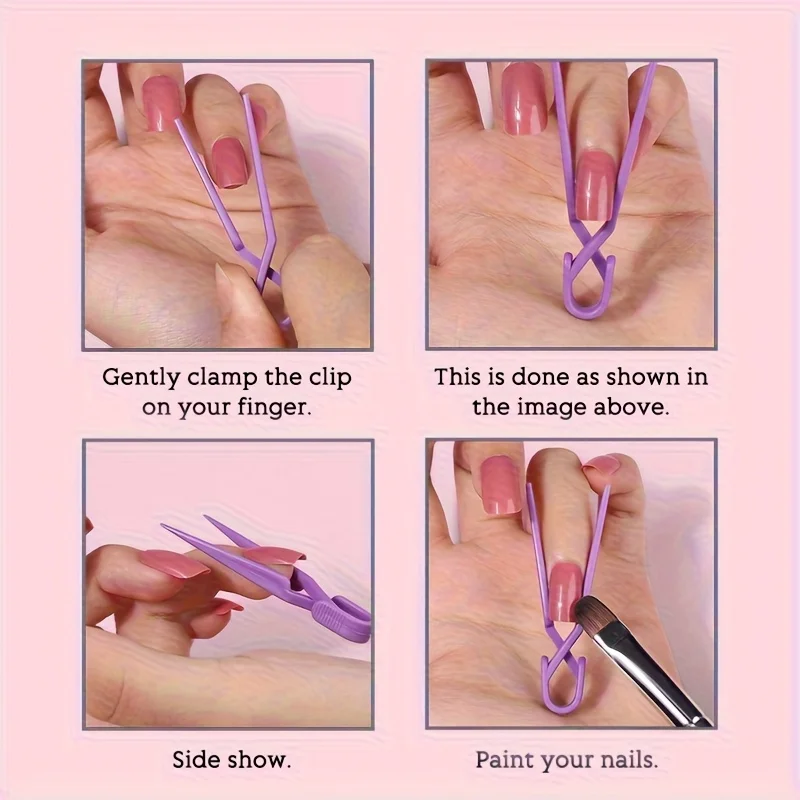 Gently clamp the clip on your finger.

This is done as shown in the image above.

Side show.

Paint your nails.