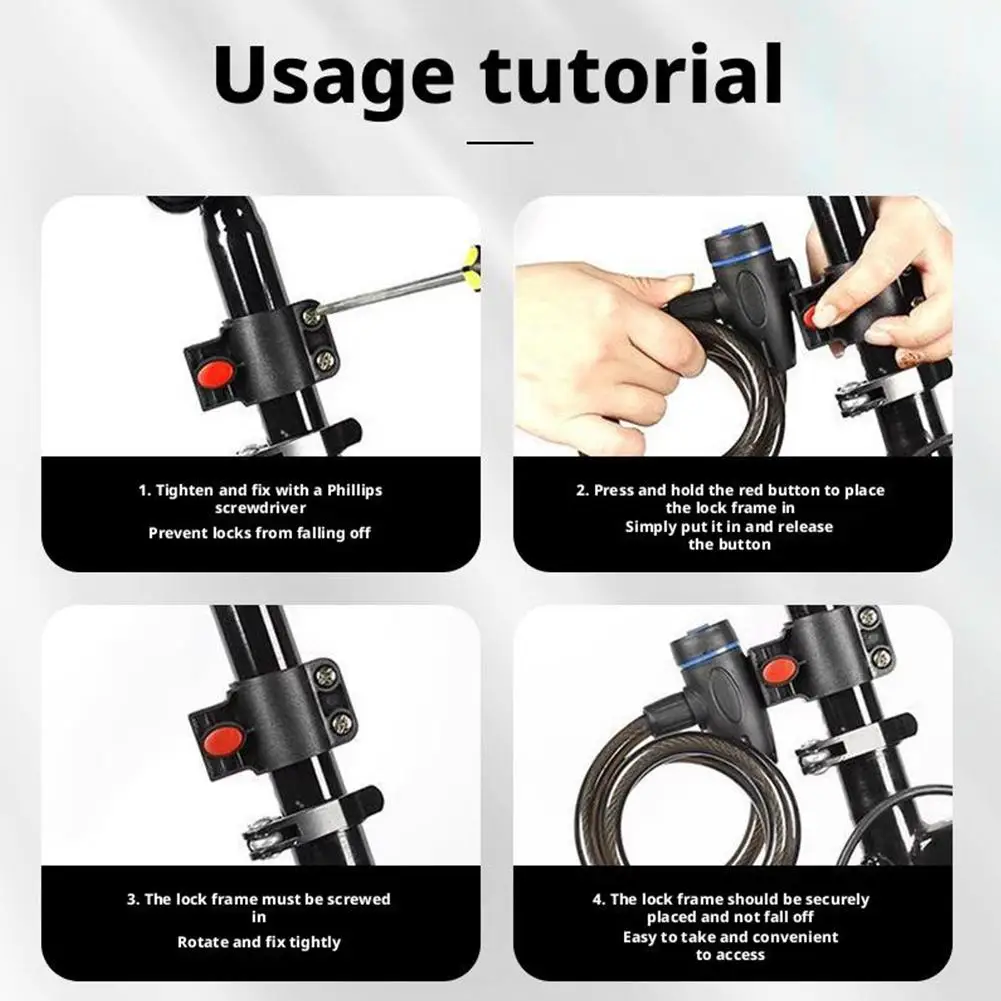 Usage tutorial

1. Tighten and fix with a Phillips screwdriver
Prevent locks from falling off

2. Press and hold the red button to place the lock frame in
Simply put it in and release the button

3. The lock frame must be screwed in
Rotate and fix tightly

4. The lock frame should be securely placed and not fall off
Easy to take and convenient to access