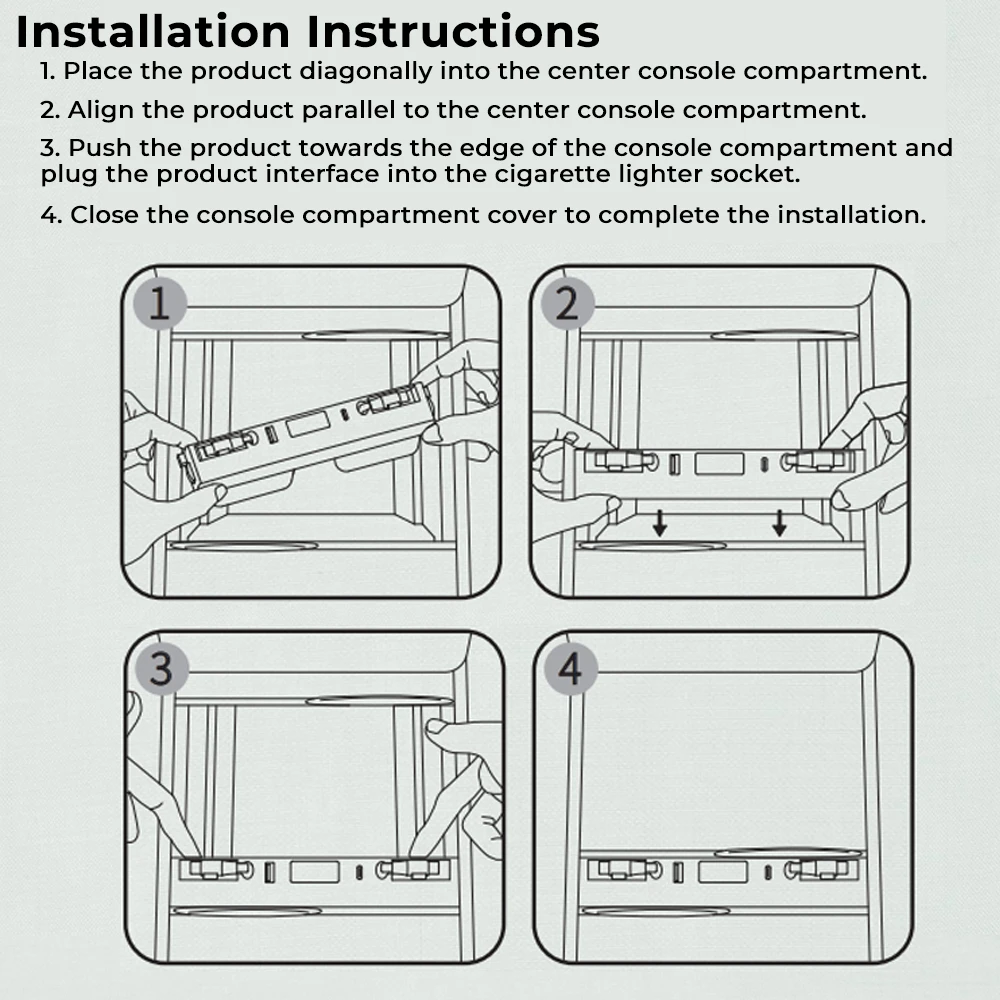 Installation Instructions

1. Place the product diagonally into the center console compartment.

2. Align the product parallel to the center console compartment.

3. Push the product towards the edge of the console compartment and plug the product interface into the cigarette lighter socket.

4. Close the console compartment cover to complete the installation.

1

2

3

4