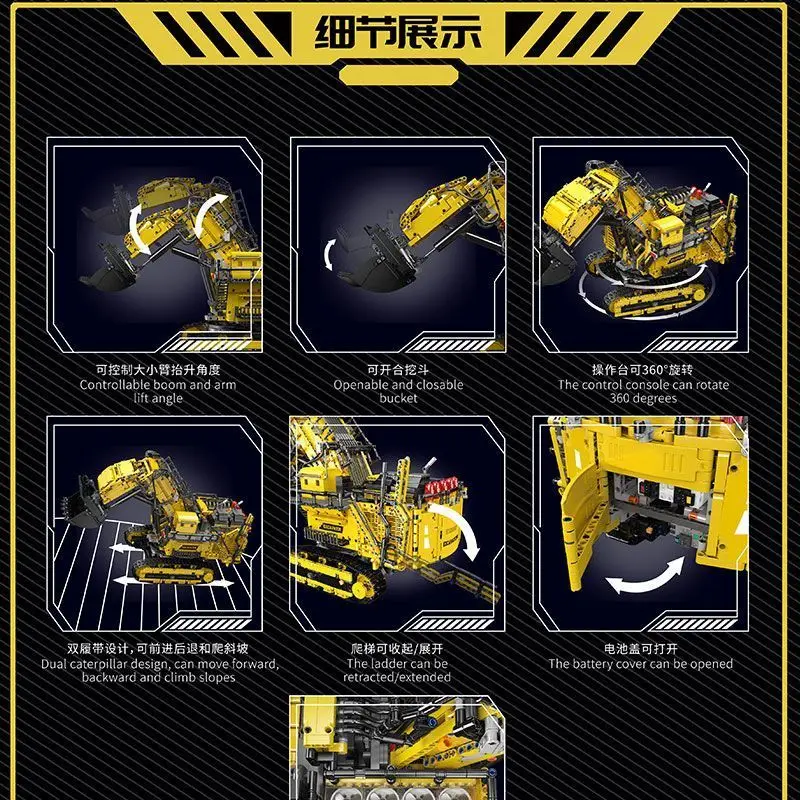 细节展示

可控制大小臂抬升角度
Controllable boom and arm lift angle

可开合挖斗
Openable and closable bucket

操作台可360°旋转
The control console can rotate 360 degrees

双履带设计，可前进后退和爬斜坡
Dual caterpillar design, can move forward, backward and climb slopes

爬梯可收起/展开
The ladder can be retracted/extended

电池盖可打开
The battery cover can be opened