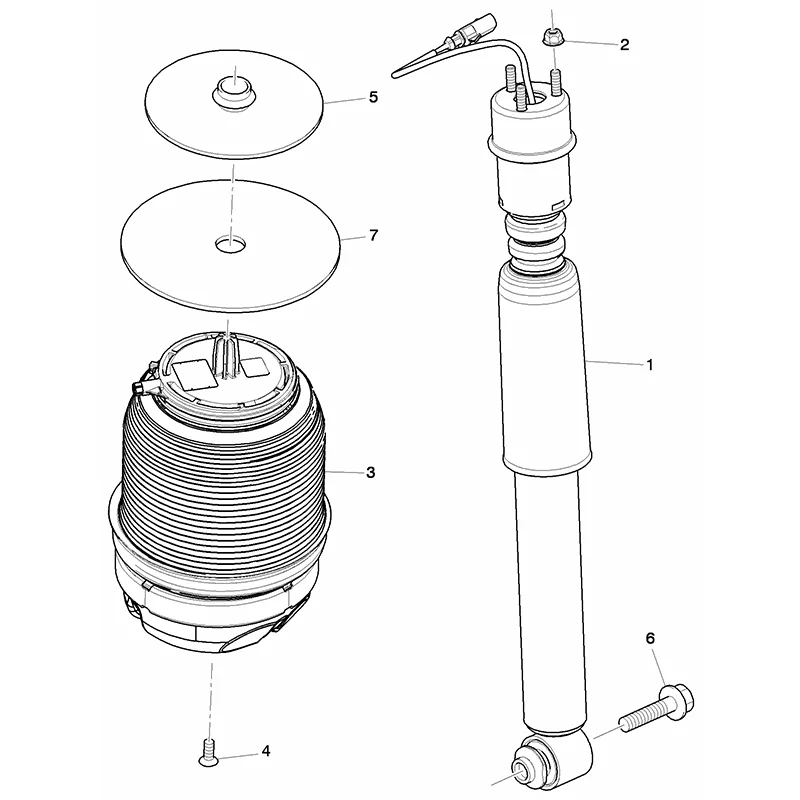 2
5
7
1
3
6
4