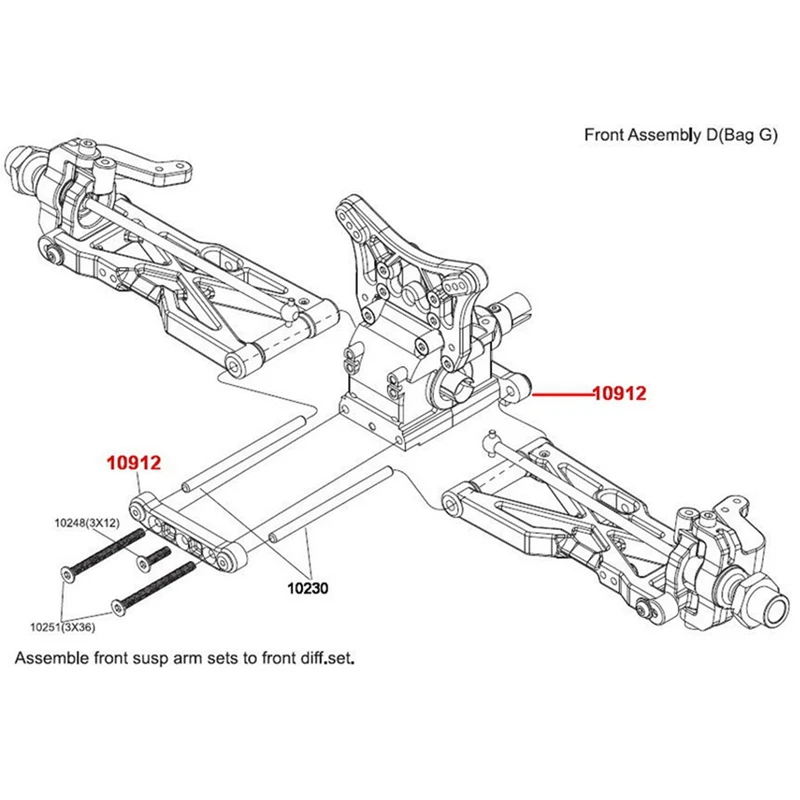 Front Assembly D(Bag G)

10912

10912

10248(3X12)

10230

10251(3X36)

Assemble front susp arm sets to front diff.set.