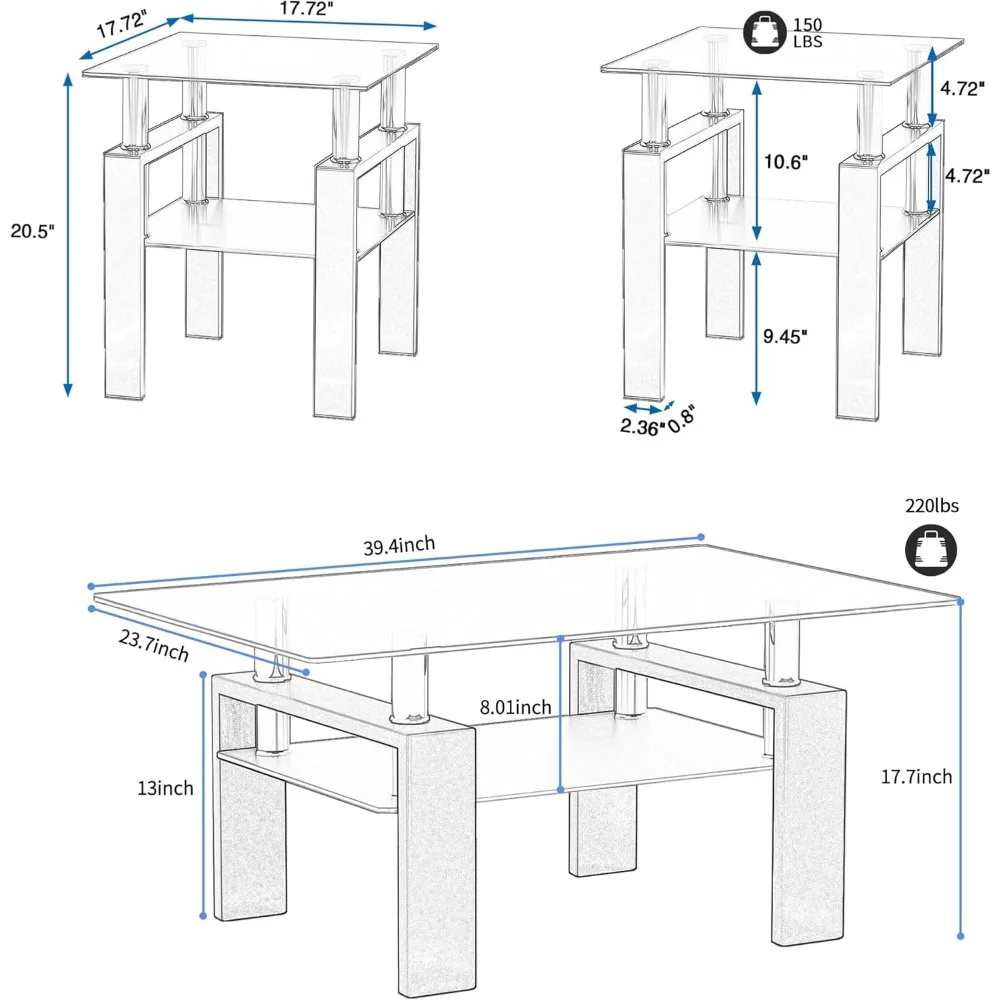 17.72"

17.72"

20.5"

150 LBS

4.72"

10.6"

4.72"

9.45"

2.36" 0.8"

220lbs

39.4inch

23.7inch

8.01inch

13inch

17.7inch