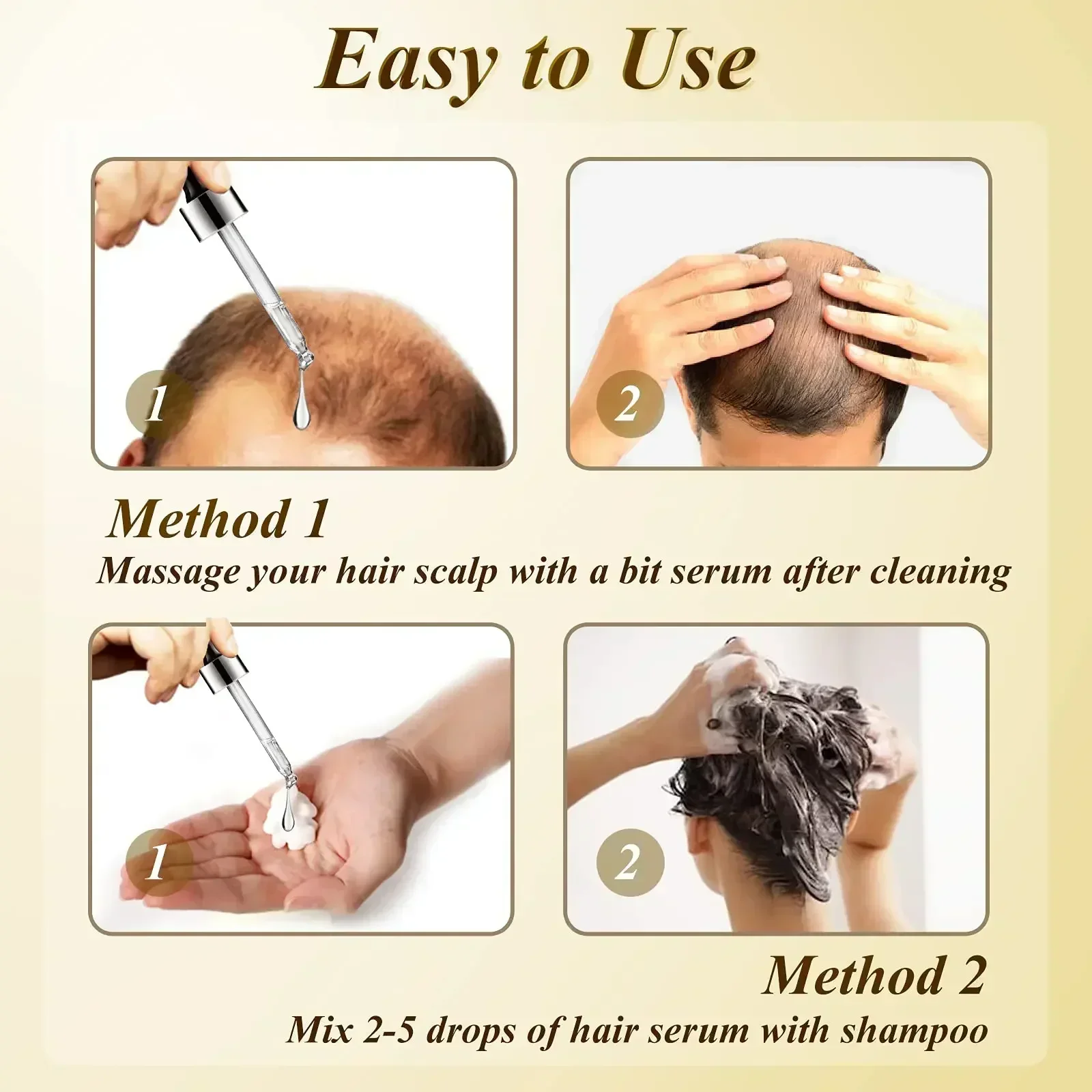 Easy to Use

1

2

Method 1
Massage your hair scalp with a bit serum after cleaning

1

2

Method 2
Mix 2-5 drops of hair serum with shampoo