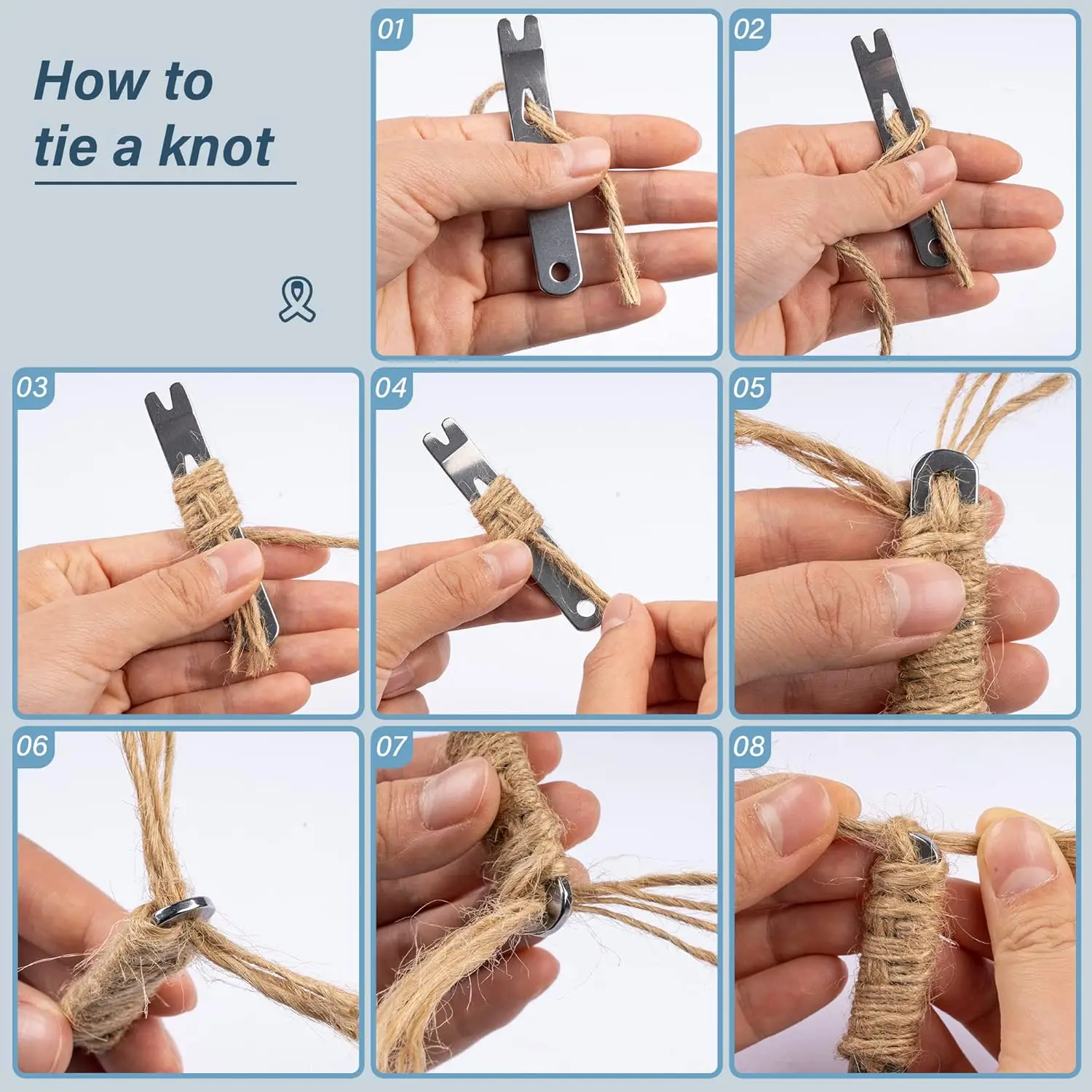 How to tie a knot

01

02

03

04

05

06

07

08