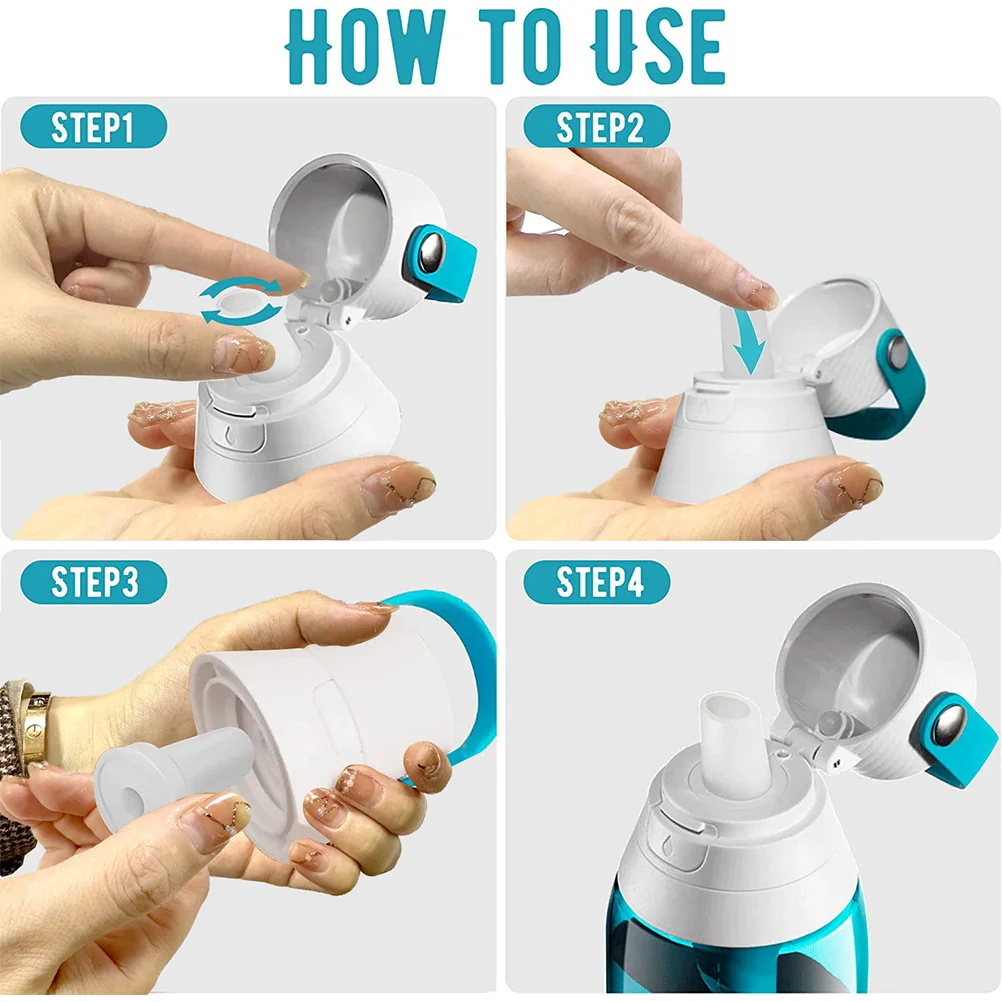 HOW TO USE

STEP1

STEP2

STEP3

STEP4