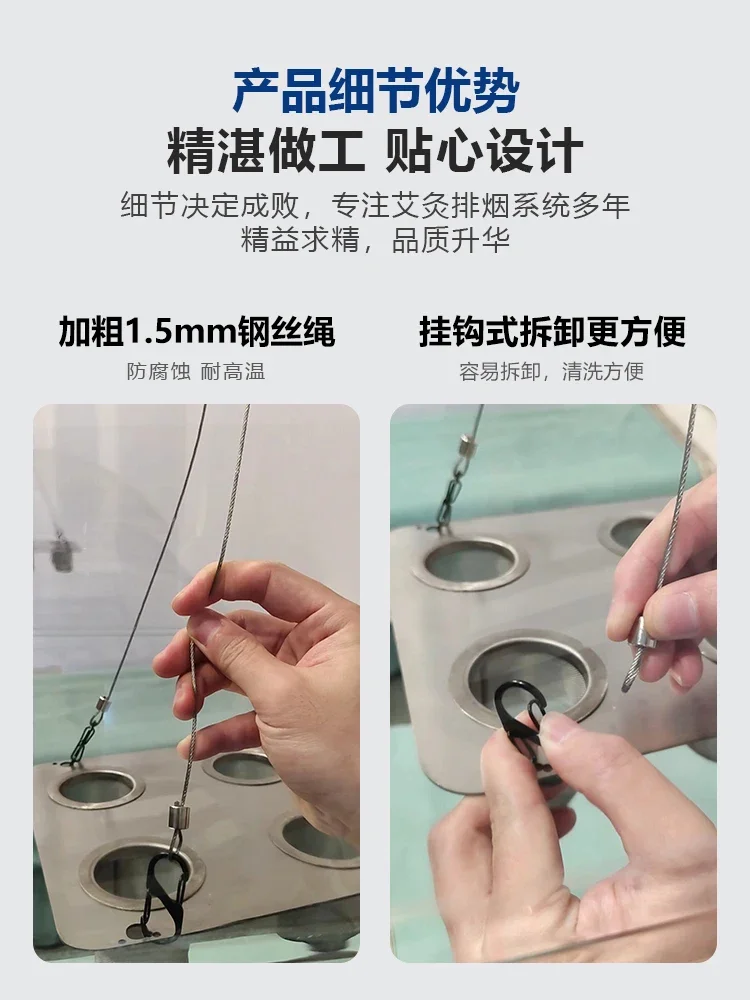 产品细节优势
精湛做工 贴心设计
细节决定成败，专注艾灸排烟系统多年
精益求精，品质升华

加粗1.5mm钢丝绳
防腐蚀 耐高温

挂钩式拆卸更方便
容易拆卸，清洗方便