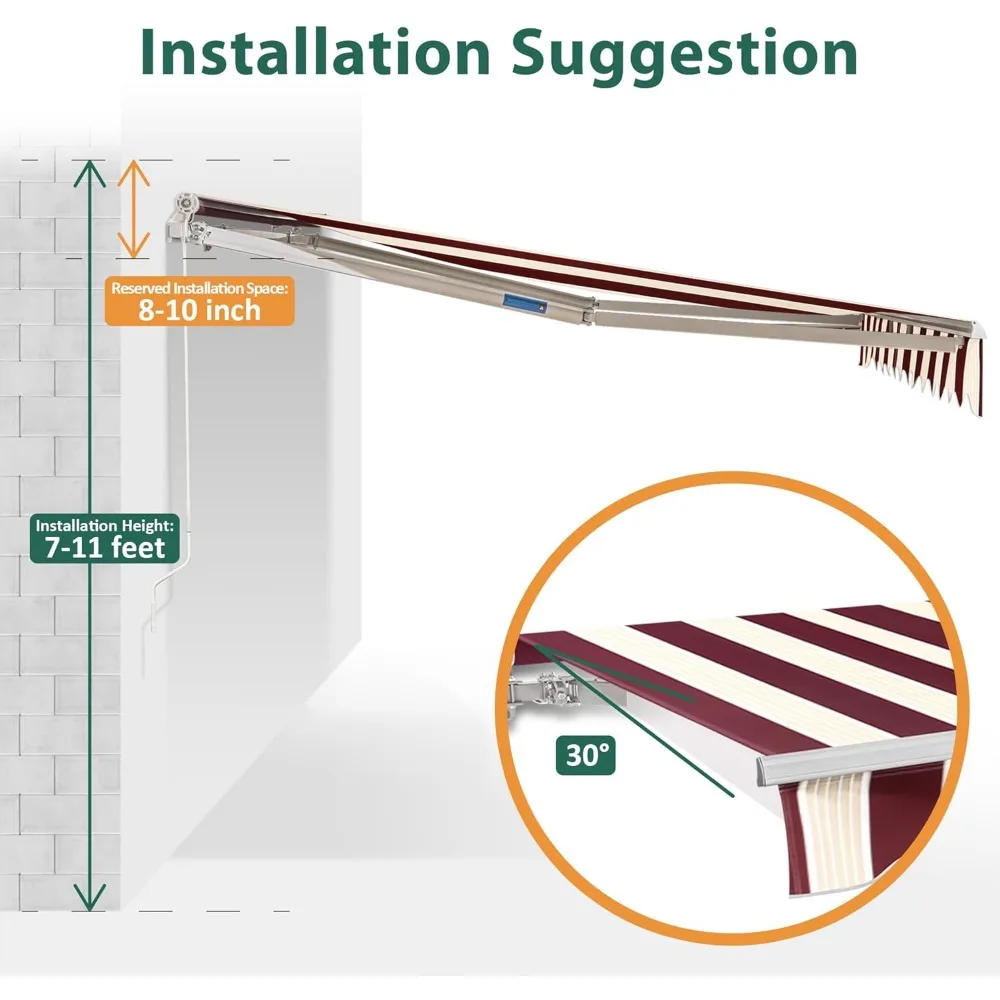 Installation Suggestion

Reserved Installation Space:
8-10 inch

Installation Height:
7-11 feet

30°