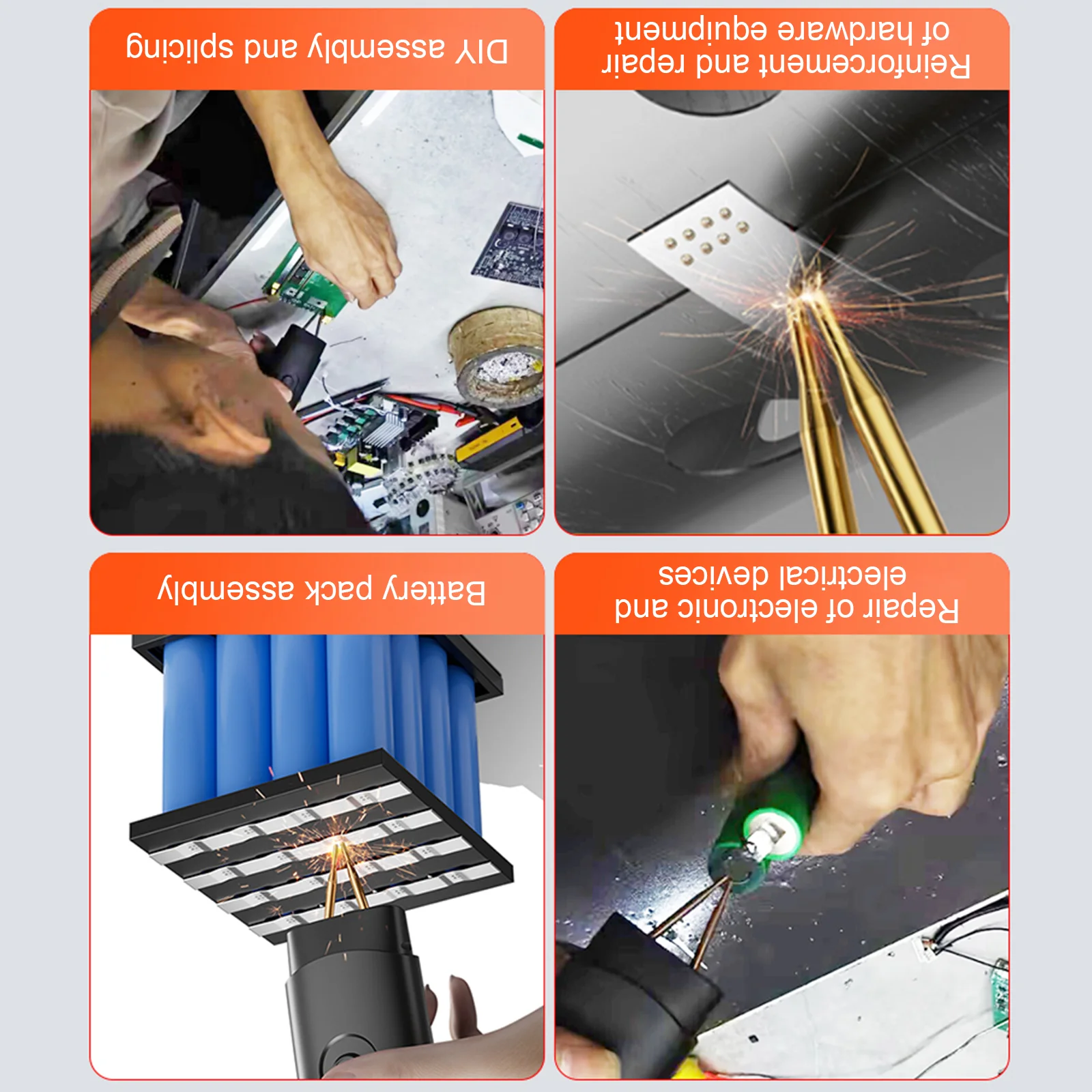 DIY assembly and splicing

Reinforcement and repair of hardware equipment

Battery pack assembly

Repair of electronic and electrical devices