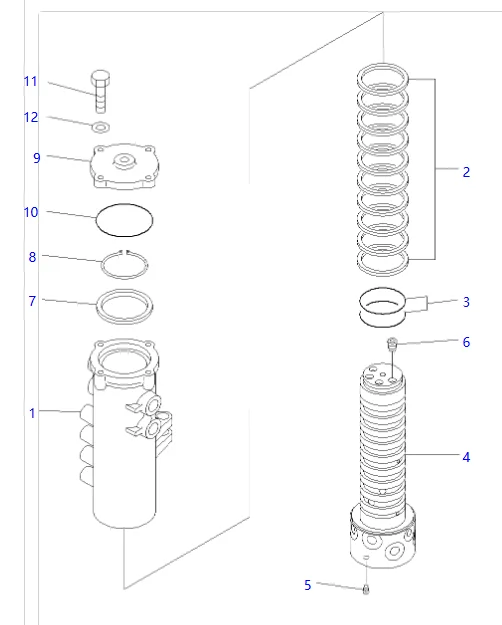 11
12
9
10
8
7
1
2
3
6
4
5