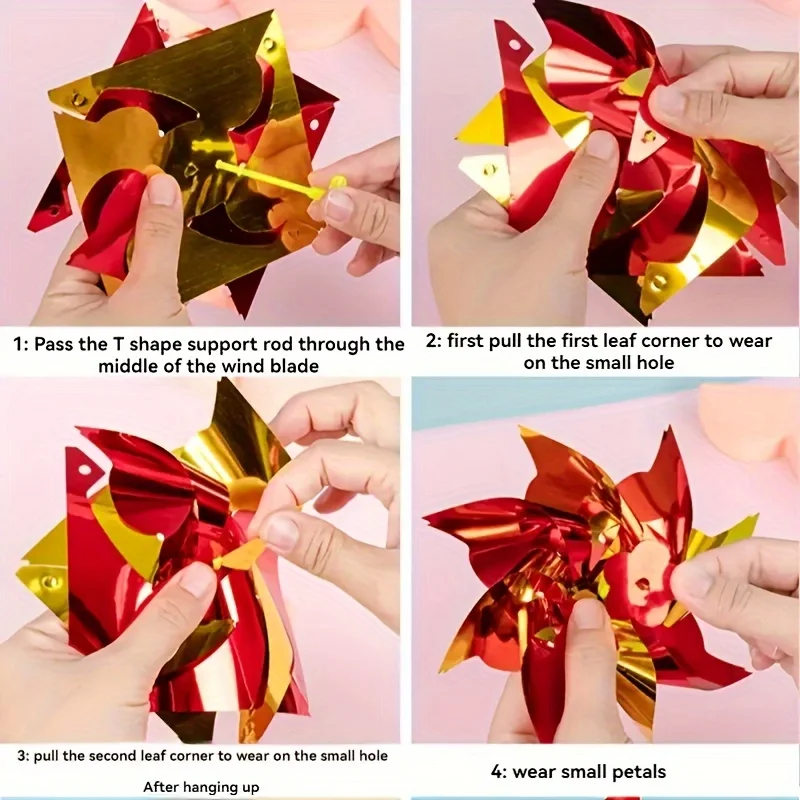 1: Pass the T shape support rod through the middle of the wind blade

2: first pull the first leaf corner to wear on the small hole

3: pull the second leaf corner to wear on the small hole

After hanging up

4: wear small petals