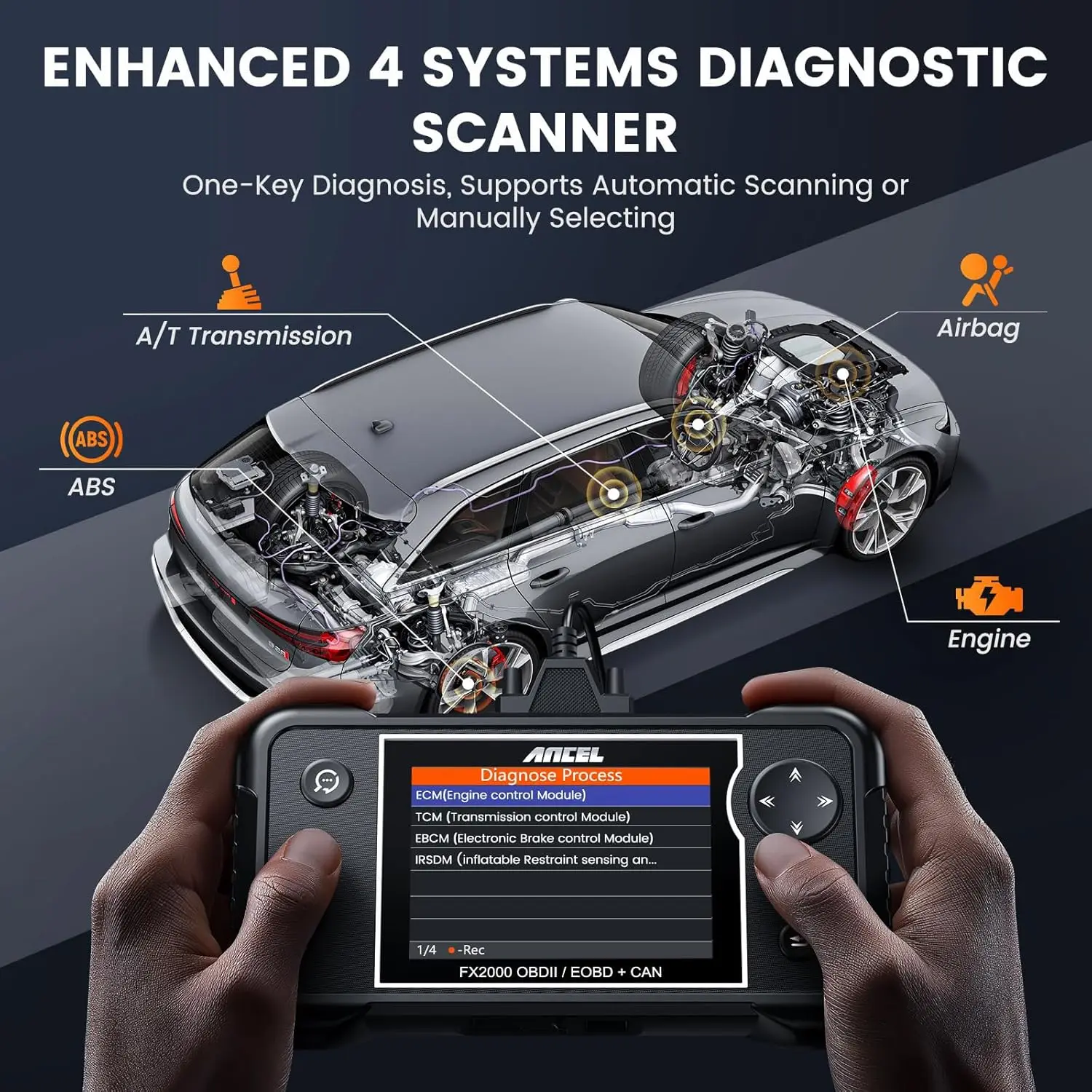 ENHANCED 4 SYSTEMS DIAGNOSTIC SCANNER

One-Key Diagnosis, Supports Automatic Scanning or Manually Selecting

A/T Transmission

Airbag

ABS

ABS

Engine

ANCEL

Diagnose Process

ECM(Engine control Module)

TCM (Transmission control Module)

EBCM (Electronic Brake control Module)

IRSDM (inflatable Restraint sensing an...

1/4 -Rec

FX2000 OBDII / EOBD + CAN