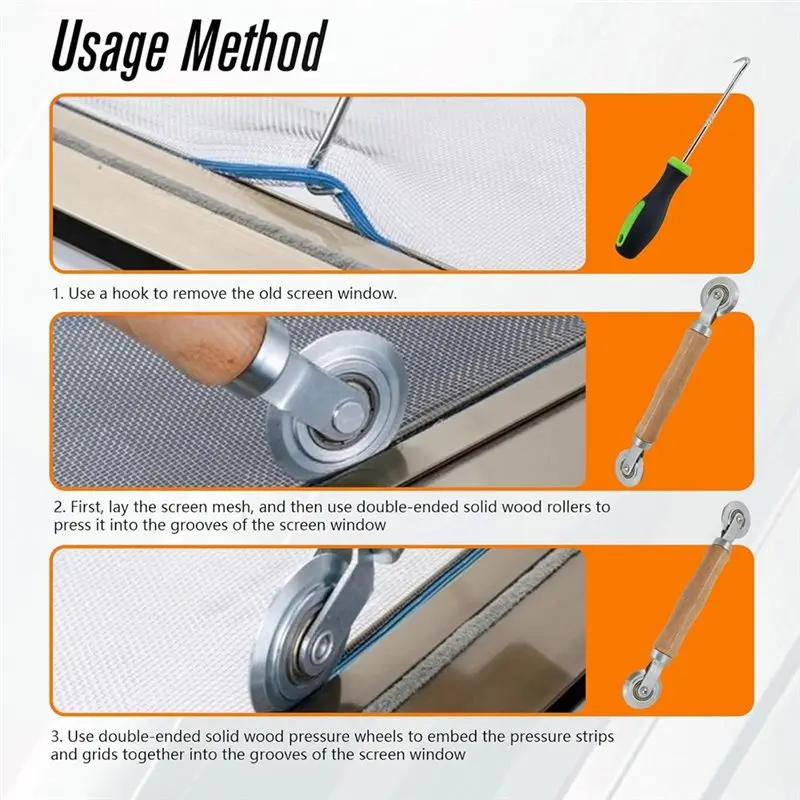 Usage Method

1. Use a hook to remove the old screen window.

2. First, lay the screen mesh, and then use double-ended solid wood rollers to press it into the grooves of the screen window

3. Use double-ended solid wood pressure wheels to embed the pressure strips and grids together into the grooves of the screen window