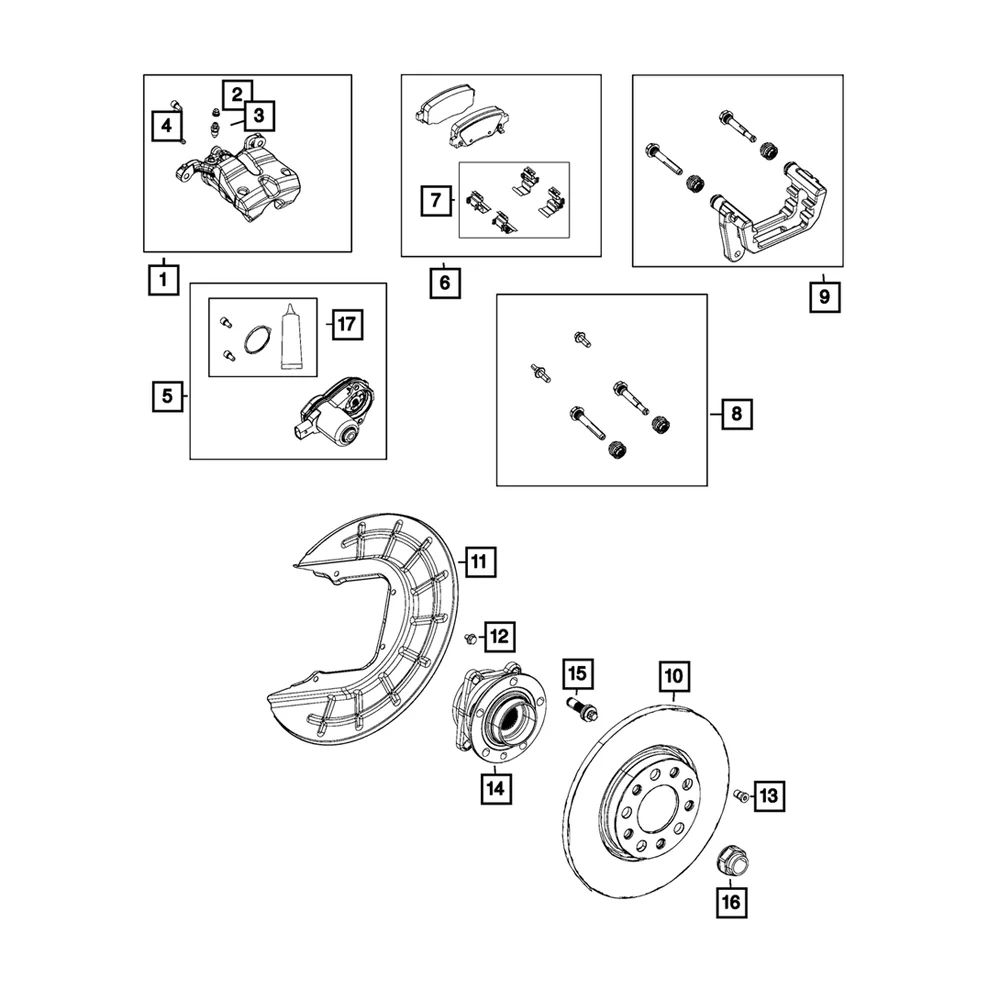 4
2
3
1
7
6
9
17
5
8
11
12
15
10
14
13
16