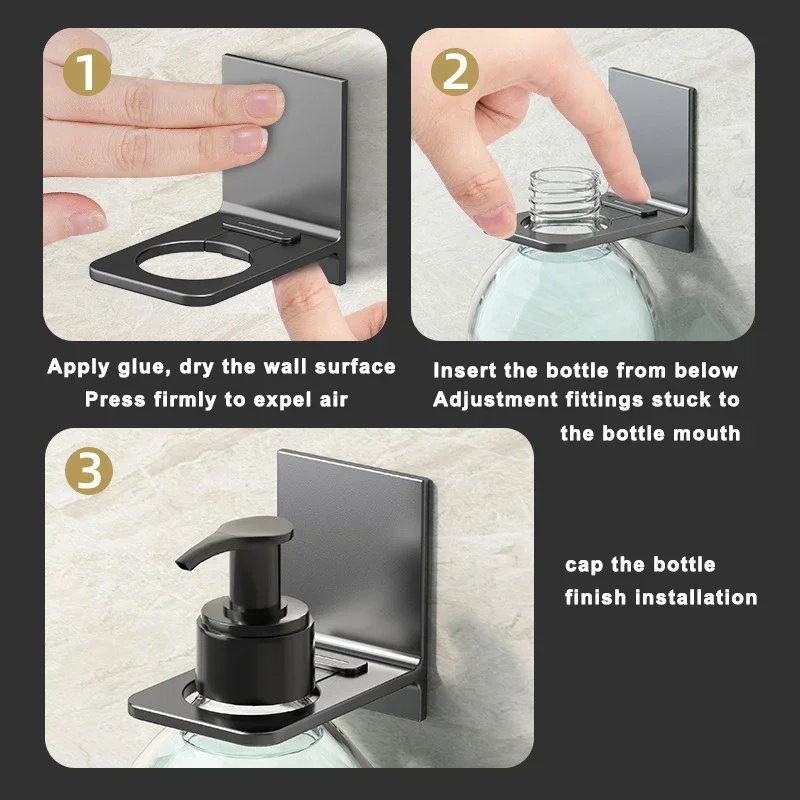 1

Apply glue, dry the wall surface
Press firmly to expel air

2

Insert the bottle from below
Adjustment fittings stuck to the bottle mouth

3

cap the bottle
finish installation