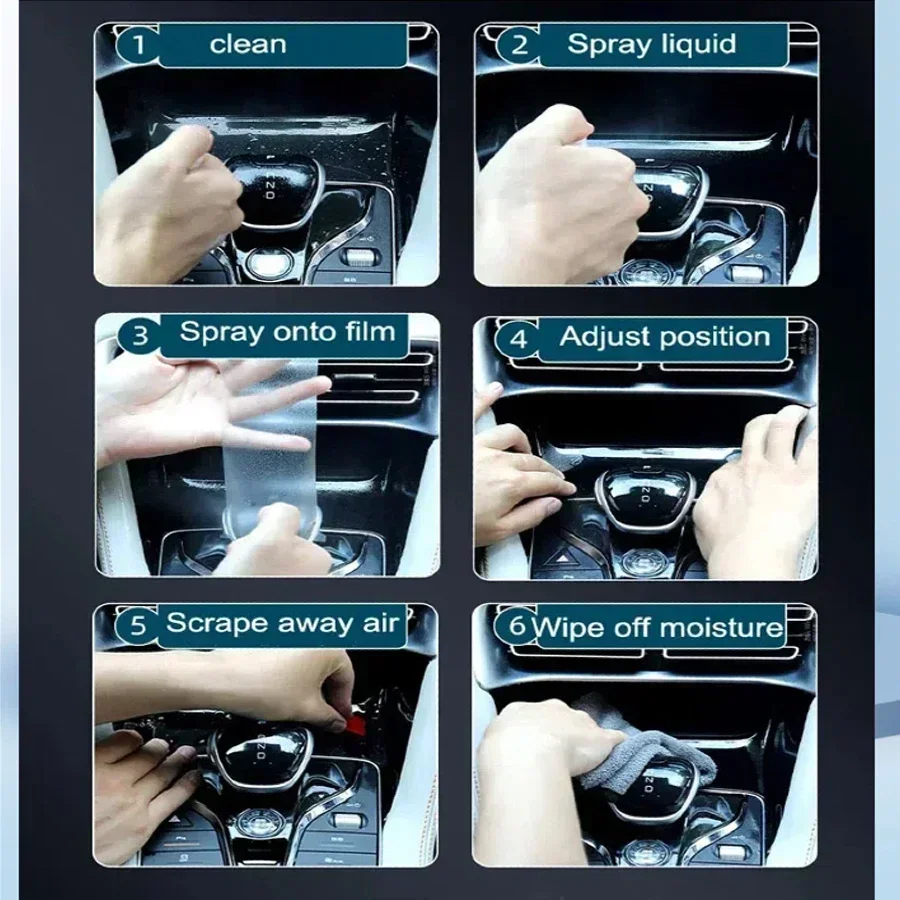 1 clean

2 Spray liquid

3 Spray onto film

4 Adjust position

5 Scrape away air

6 Wipe off moisture