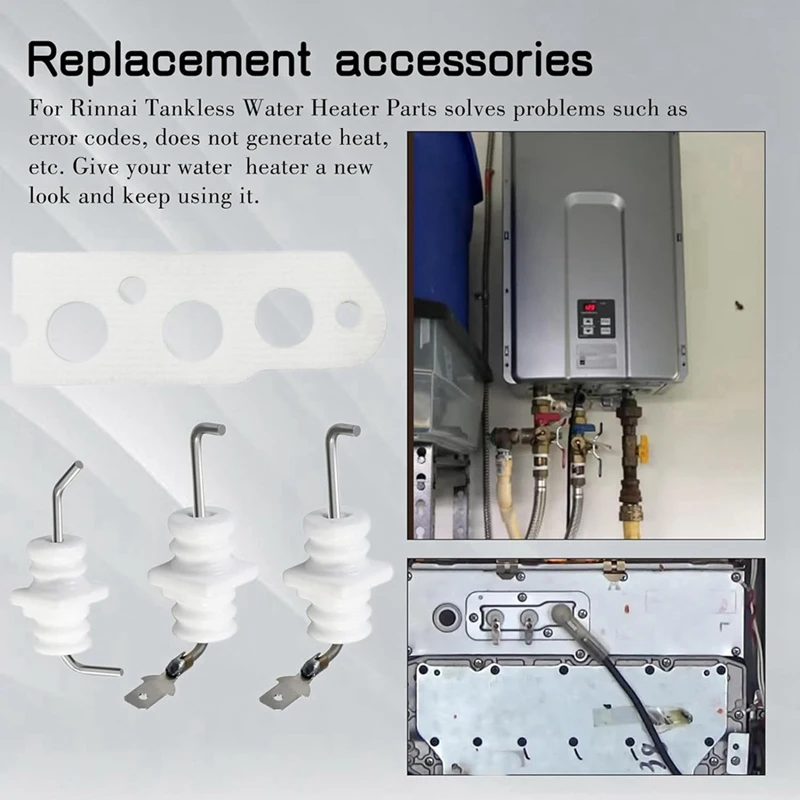 Replacement accessories

For Rinnai Tankless Water Heater Parts solves problems such as error codes, does not generate heat, etc. Give your water heater a new look and keep using it.