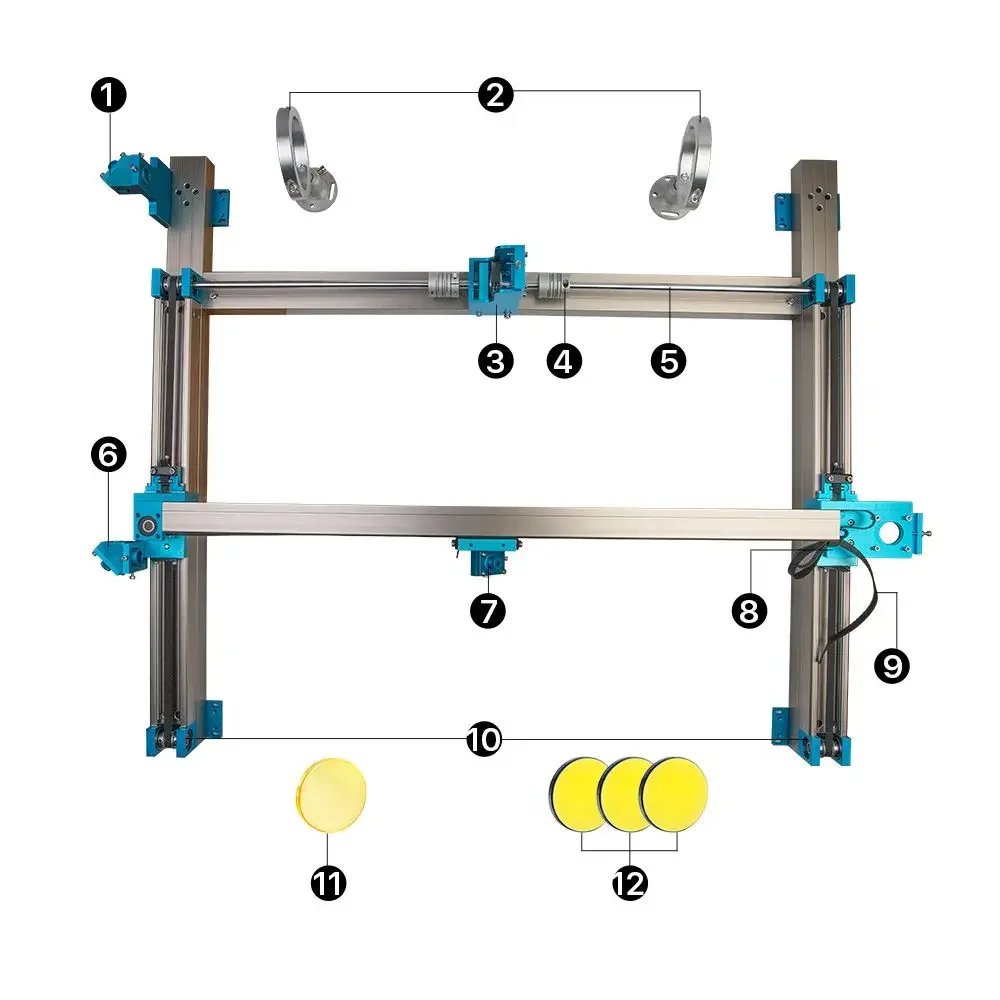 1
2
3
4
5
6
7
8
9
10
11
12