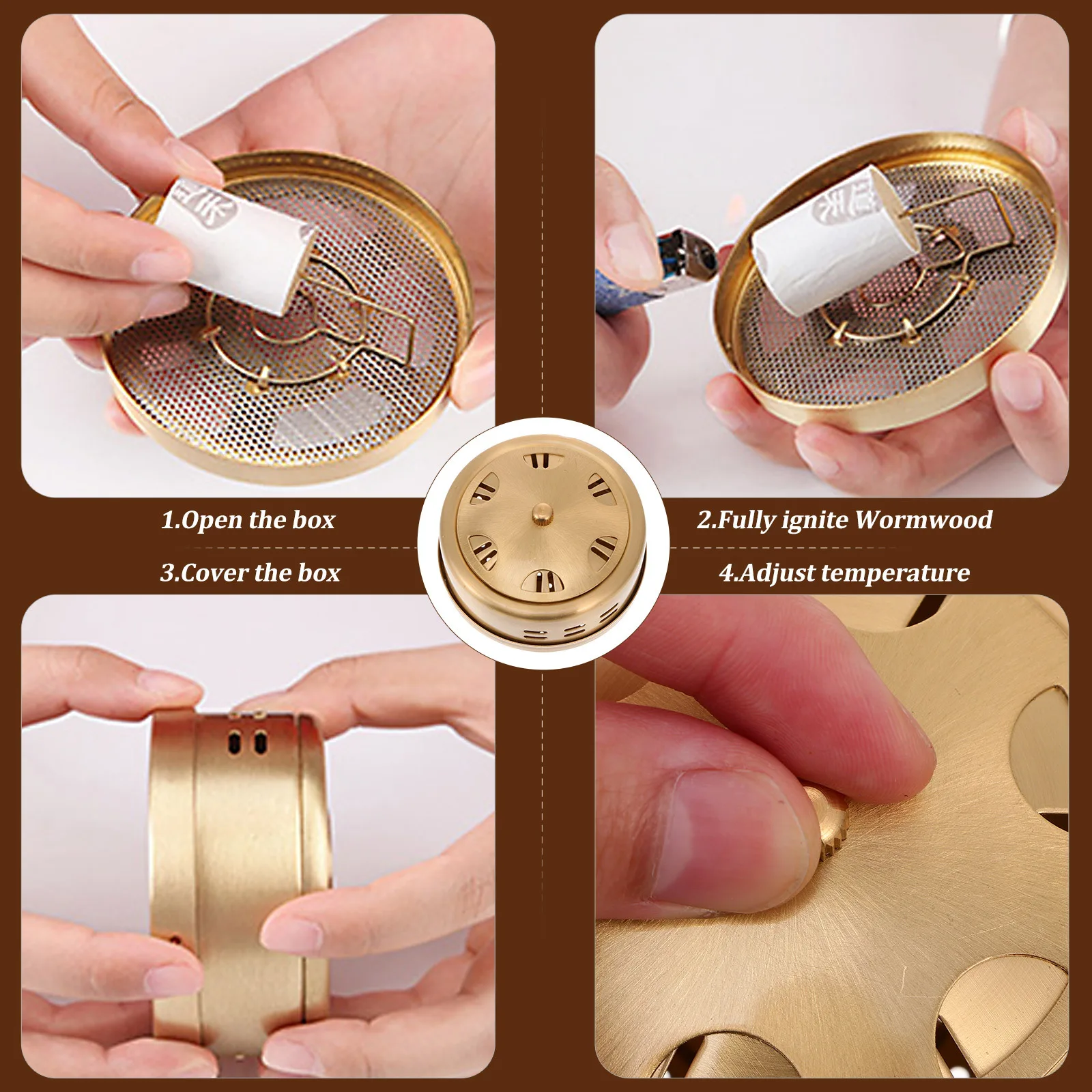 1.Open the box

2.Fully ignite Wormwood

3.Cover the box

4.Adjust temperature