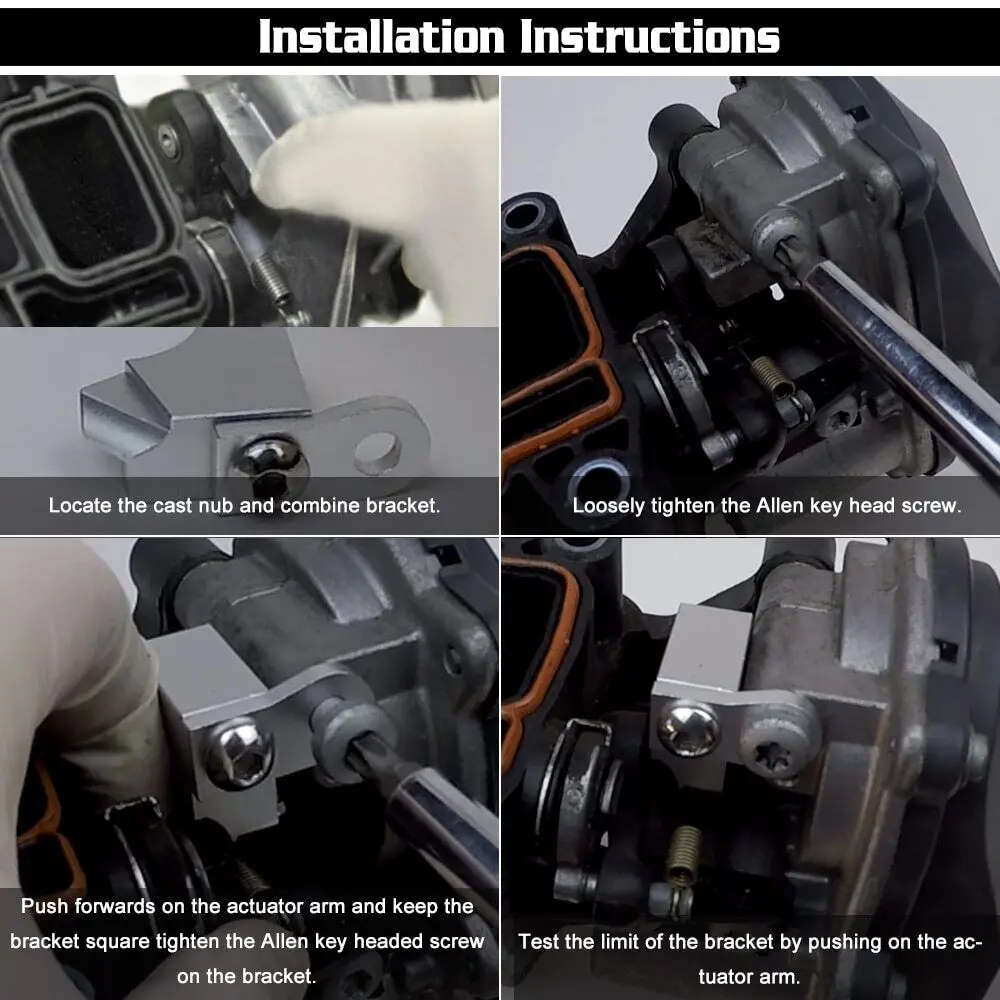 Installation Instructions

Locate the cast nub and combine bracket.

Loosely tighten the Allen key head screw.

Push forwards on the actuator arm and keep the bracket square tighten the Allen key headed screw on the bracket.

Test the limit of the bracket by pushing on the actuator arm.