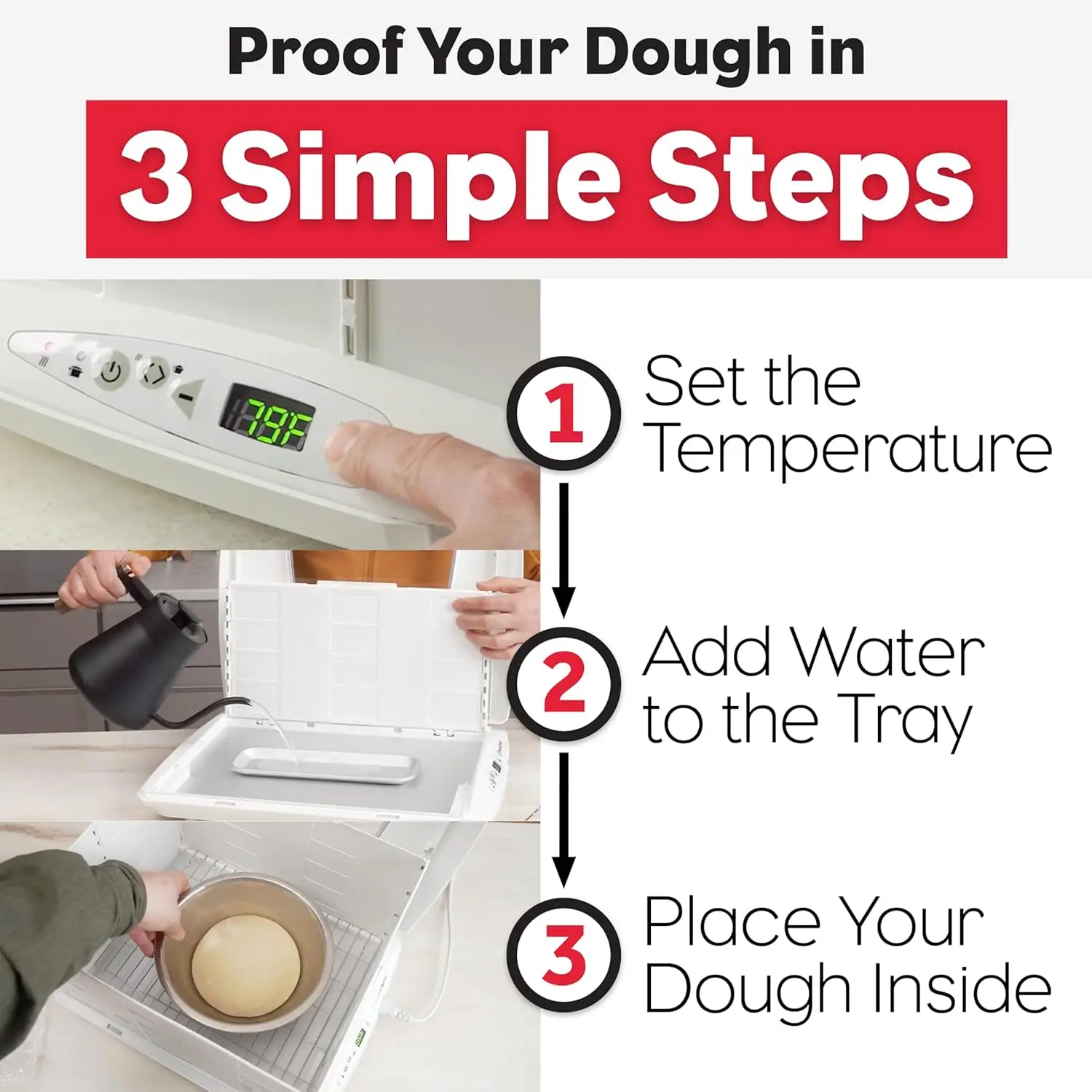 Proof Your Dough in

3 Simple Steps

79F

1 Set the Temperature

2 Add Water to the Tray

3 Place Your Dough Inside