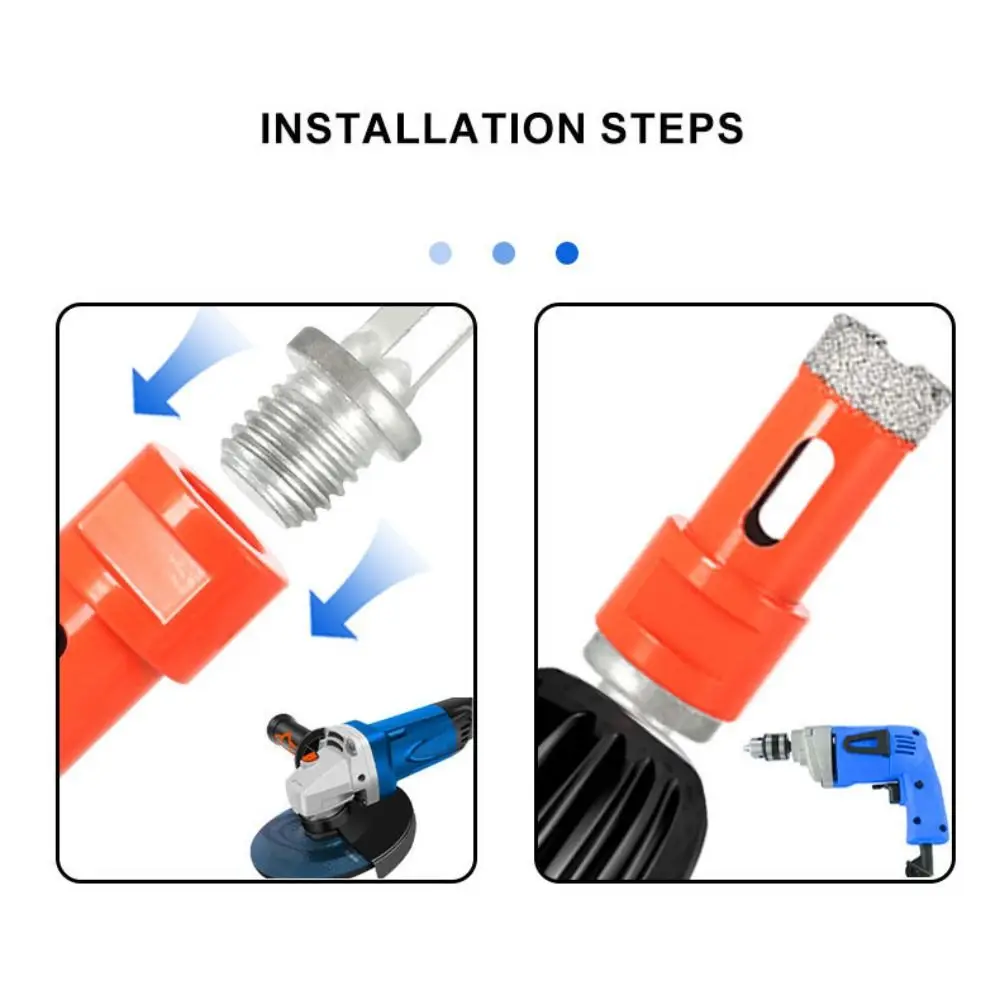 INSTALLATION STEPS