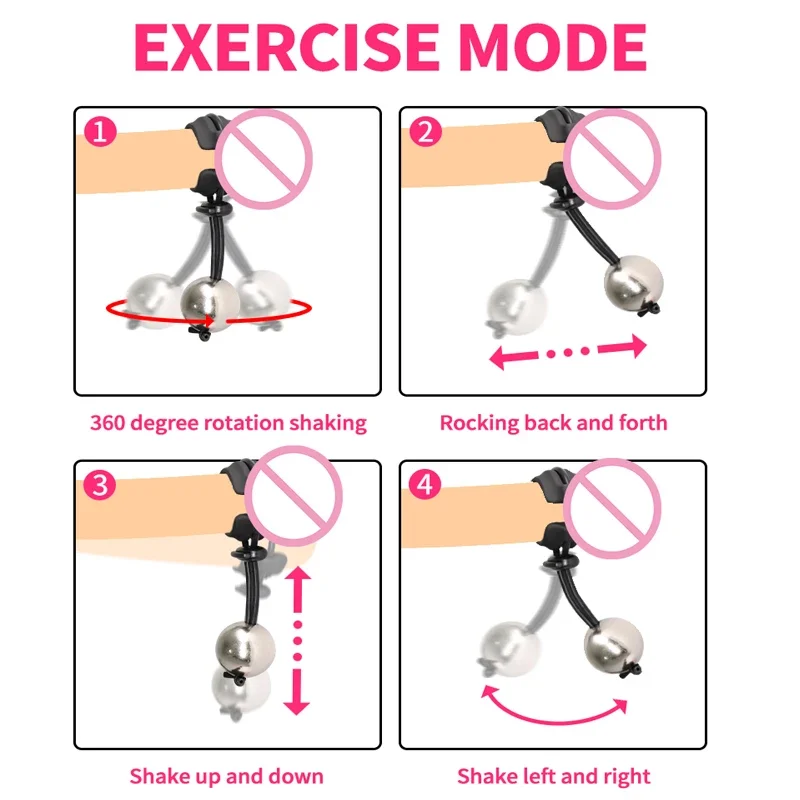 EXERCISE MODE

1

360 degree rotation shaking

2

Rocking back and forth

3

Shake up and down

4

Shake left and right