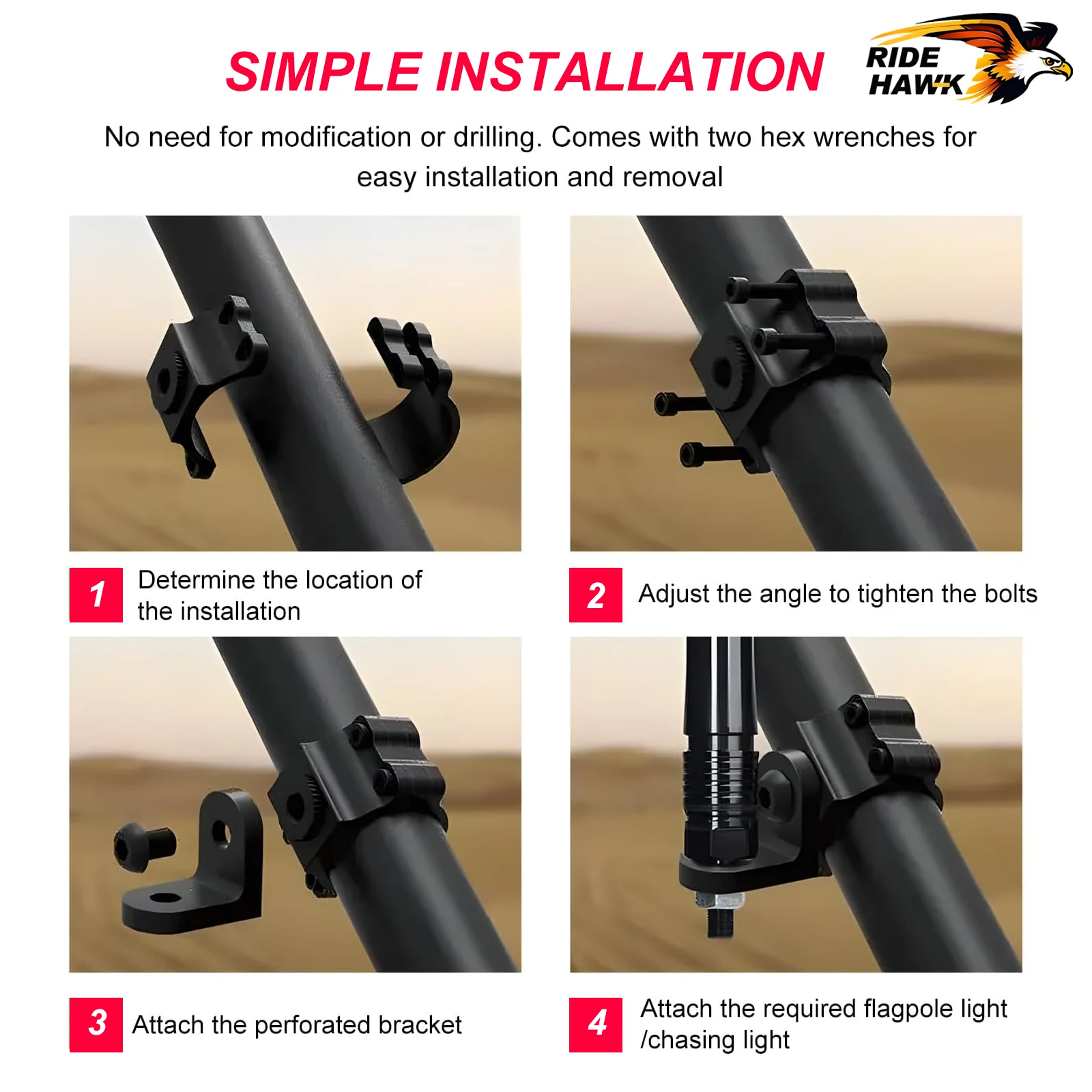 SIMPLE INSTALLATION

RIDE HAWK

No need for modification or drilling. Comes with two hex wrenches for easy installation and removal

1 Determine the location of the installation

2 Adjust the angle to tighten the bolts

3 Attach the perforated bracket

4 Attach the required flagpole light /chasing light