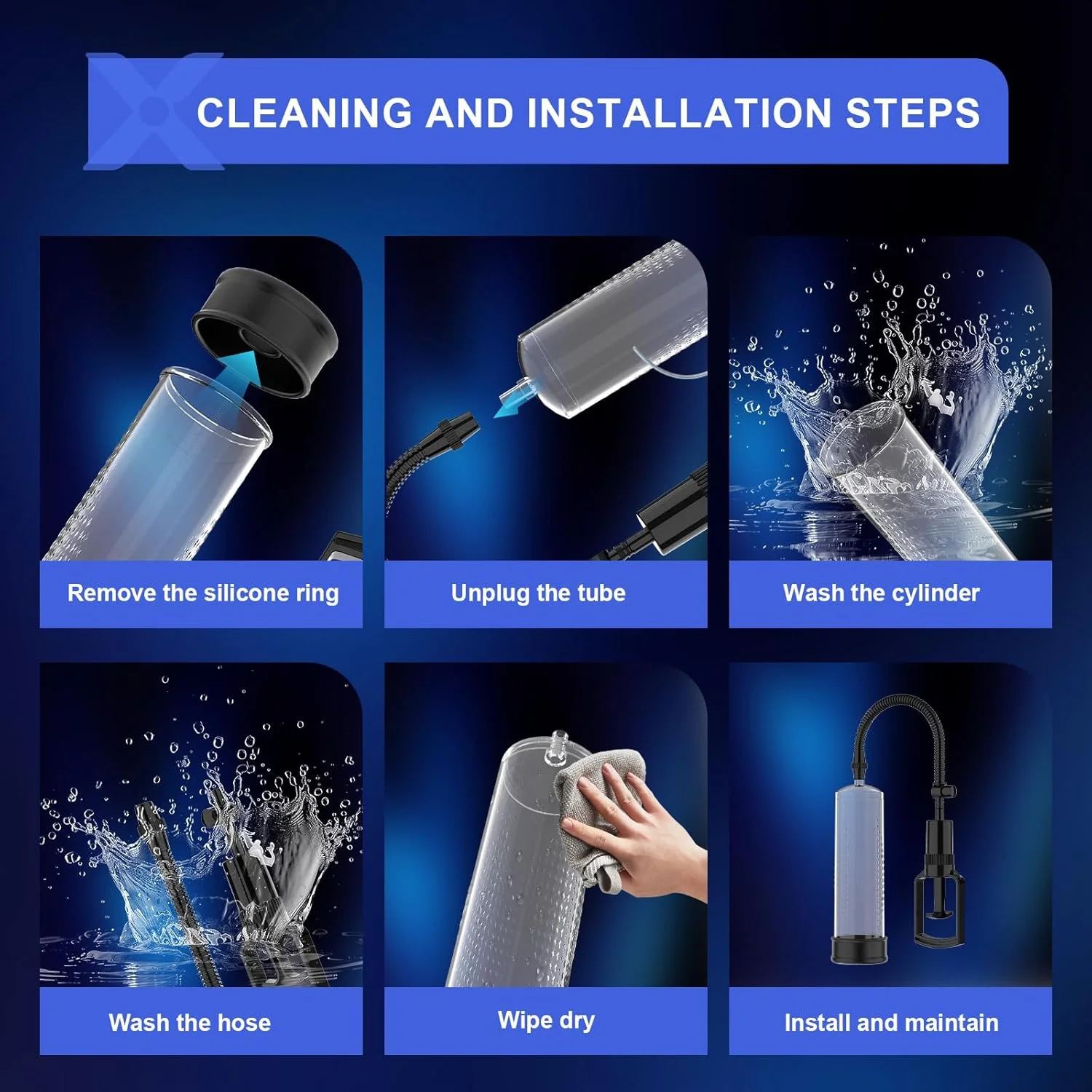 CLEANING AND INSTALLATION STEPS

Remove the silicone ring

Unplug the tube

Wash the cylinder

Wash the hose

Wipe dry

Install and maintain