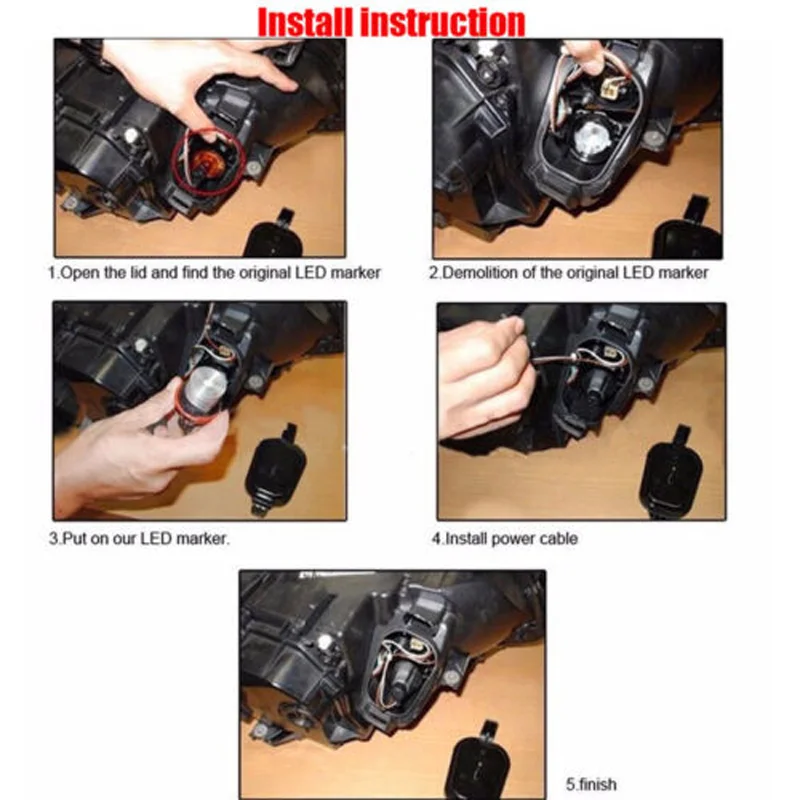 Install instruction

1.Open the lid and find the original LED marker

2.Demolition of the original LED marker

3.Put on our LED marker.

4.Install power cable

5.finish