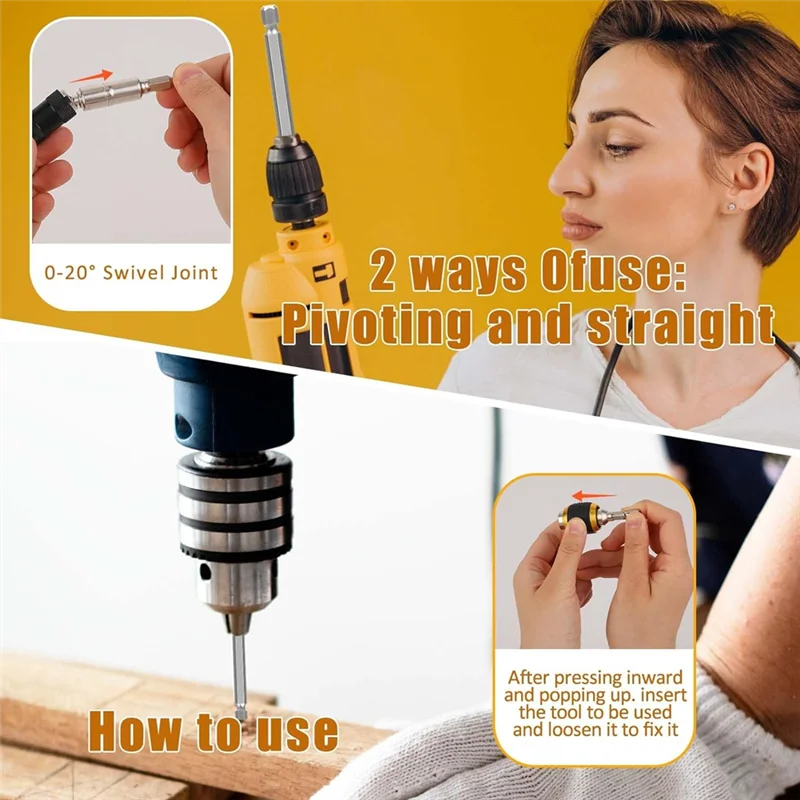 0-20° Swivel Joint

2 ways Ofuse:
Pivoting and straight

How to use

After pressing inward and popping up. insert the tool to be used and loosen it to fix it