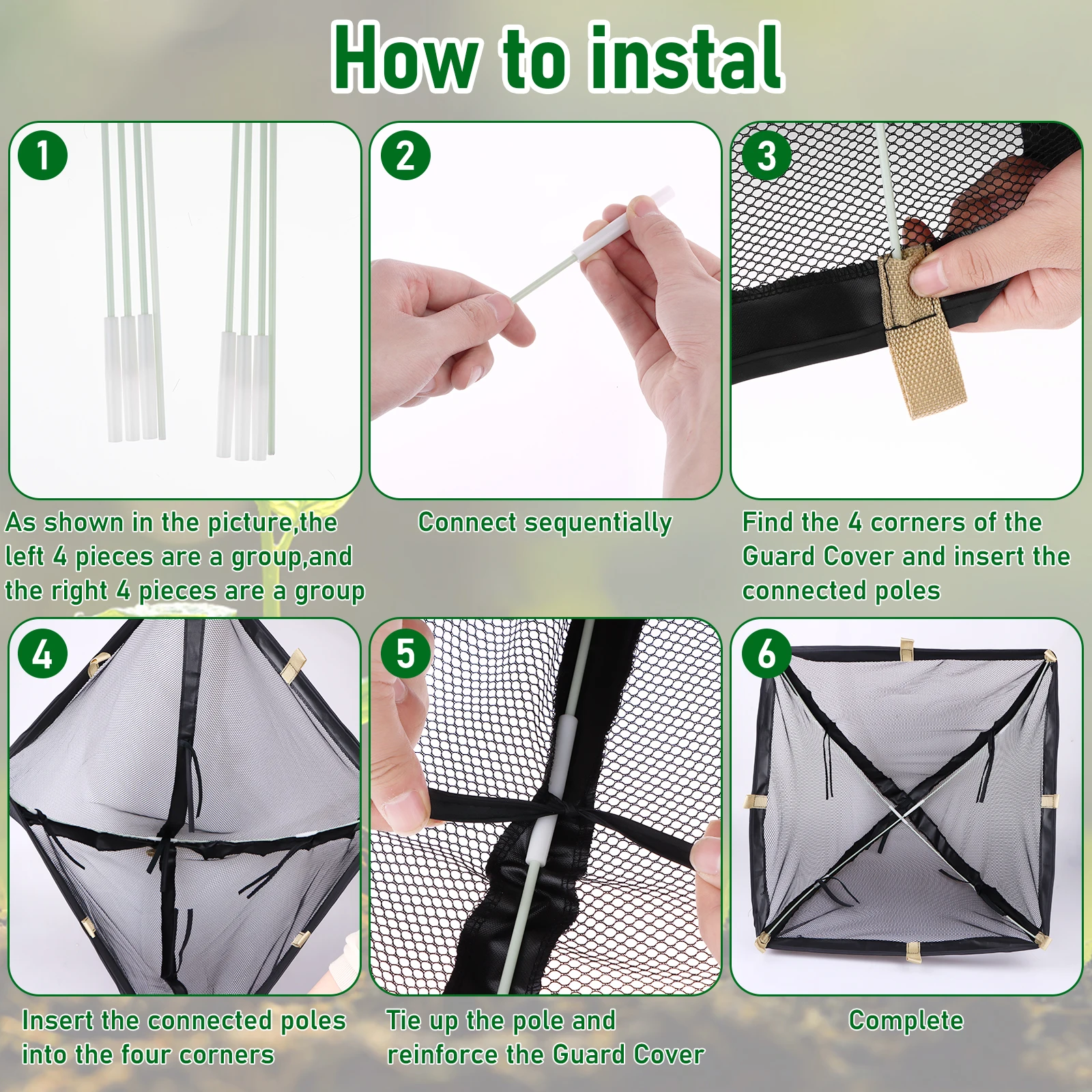 How to instal

1

As shown in the picture,the left 4 pieces are a group,and the right 4 pieces are a group

2

Connect sequentially

3

Find the 4 corners of the Guard Cover and insert the connected poles

4

Insert the connected poles into the four corners

5

Tie up the pole and reinforce the Guard Cover

6

Complete